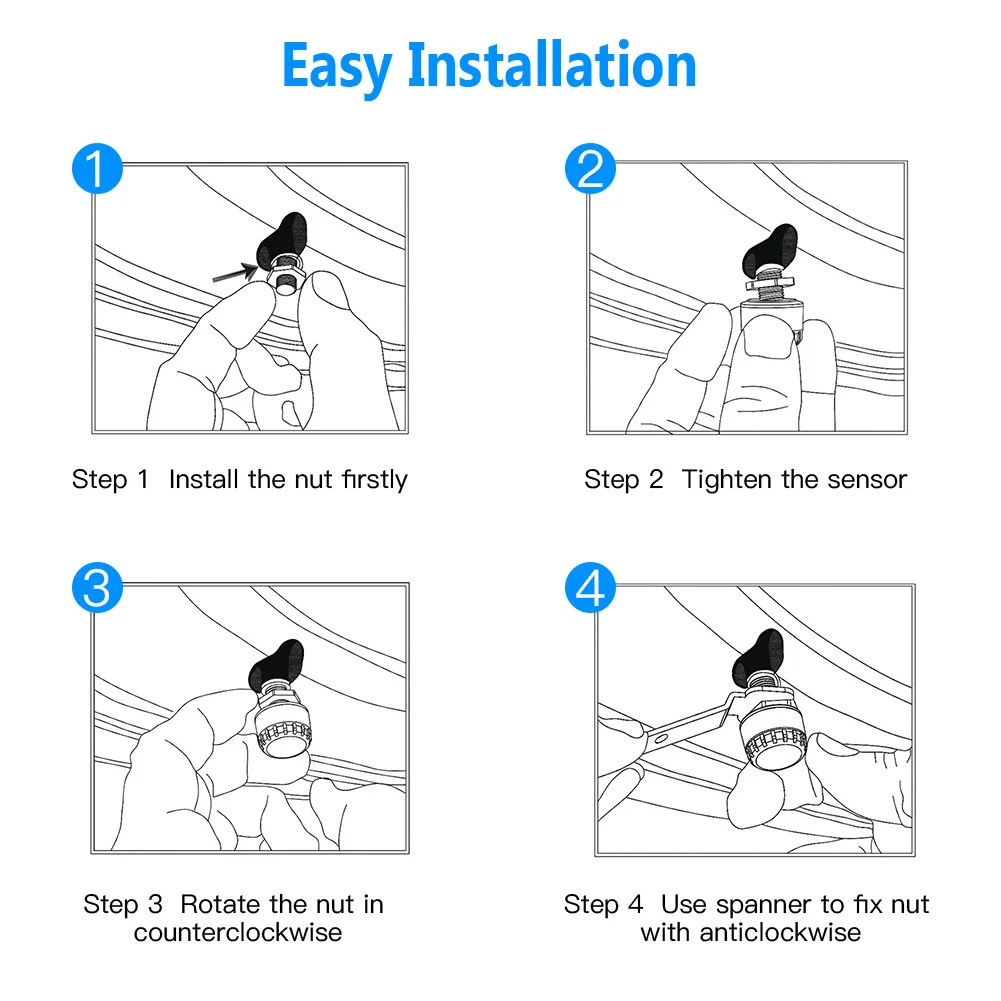 Easy Installation

1

Step 1 Install the nut firstly

2

Step 2 Tighten the sensor

3

Step 3 Rotate the nut in counterclockwise

4

Step 4 Use spanner to fix nut with anticlockwise