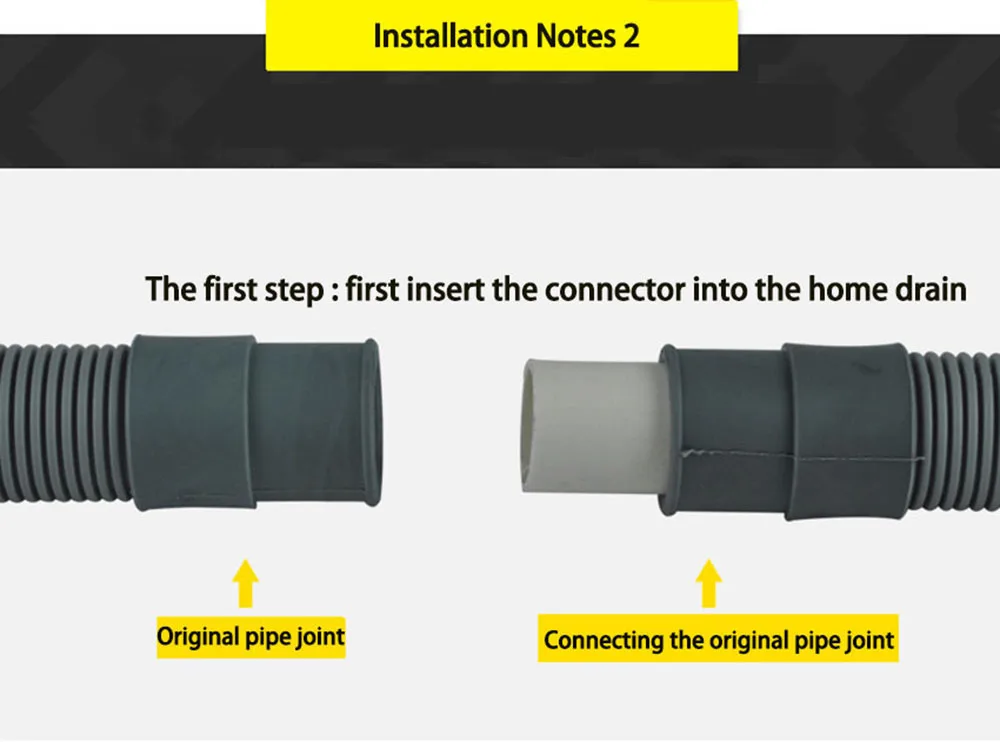 Installation Notes 2

The first step : first insert the connector into the home drain

Original pipe joint

Connecting the original pipe joint