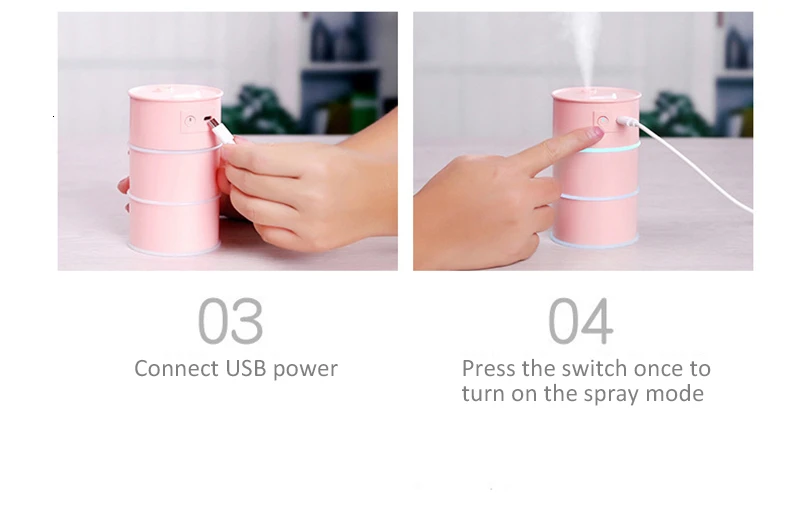 03
Connect USB power

04
Press the switch once to turn on the spray mode