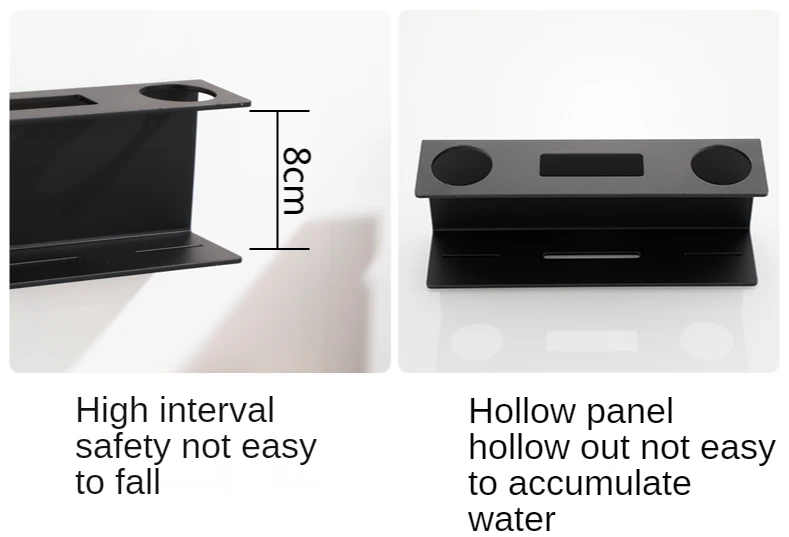 8cm

High interval safety not easy to fall

Hollow panel hollow out not easy to accumulate water