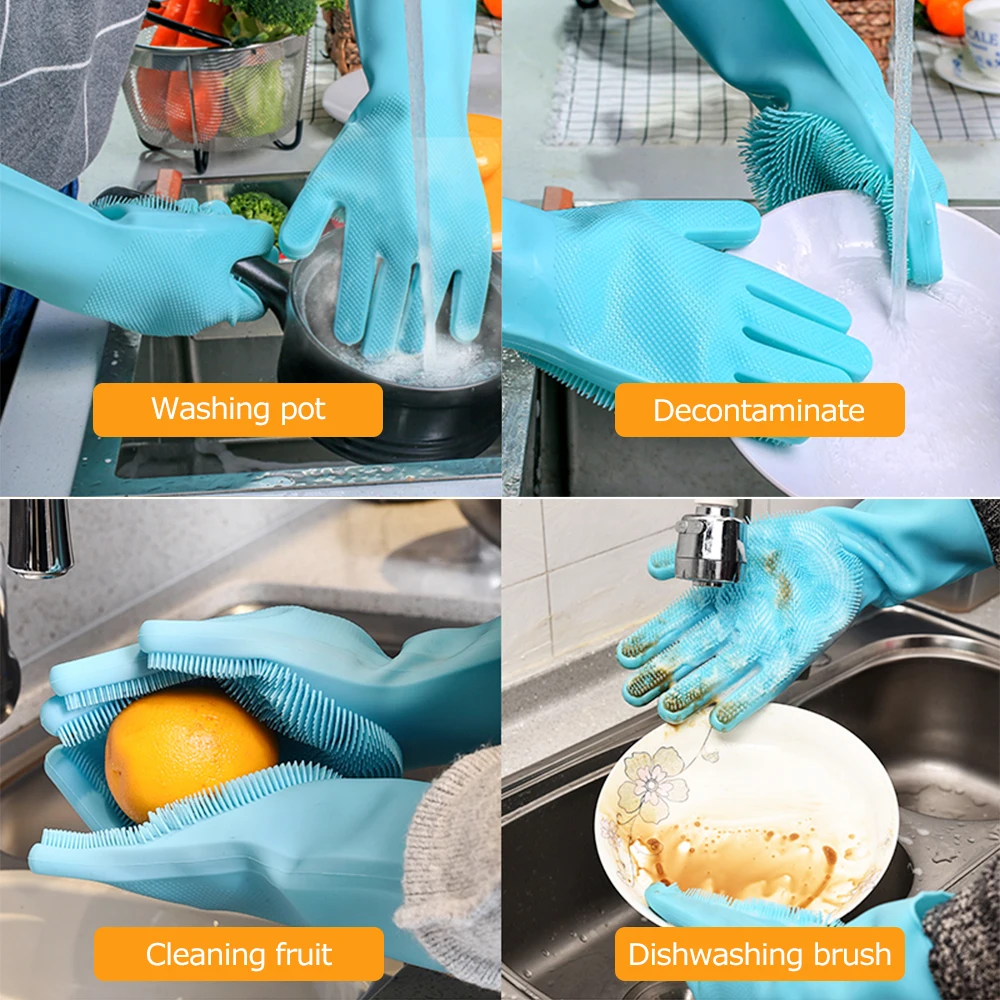 Washing pot

Decontaminate

Cleaning fruit

Dishwashing brush