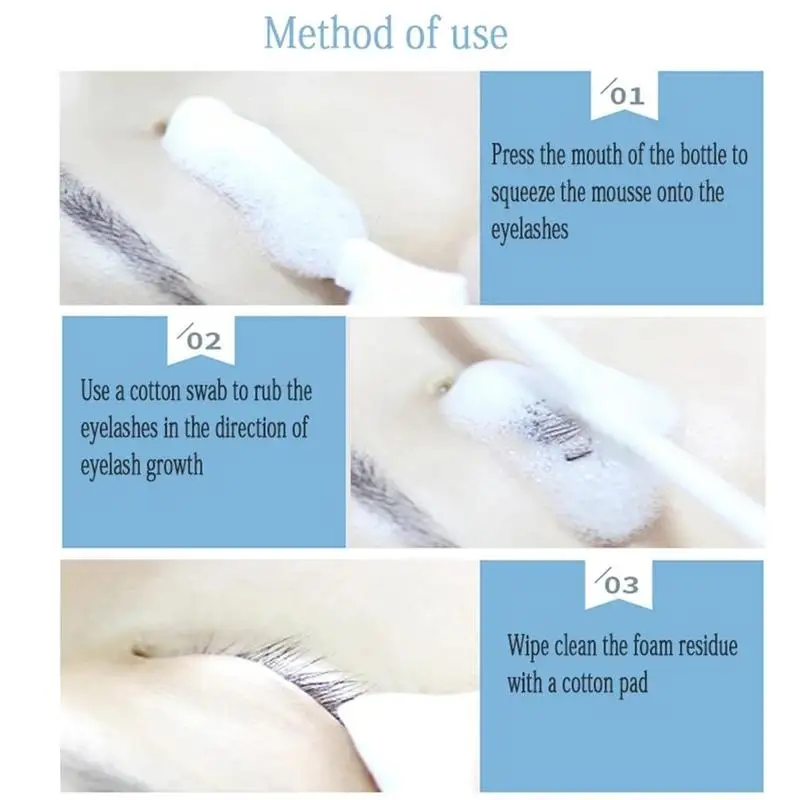 Method of use

/01

Press the mouth of the bottle to squeeze the mousse onto the eyelashes

/02

Use a cotton swab to rub the eyelashes in the direction of eyelash growth

/03

Wipe clean the foam residue with a cotton pad