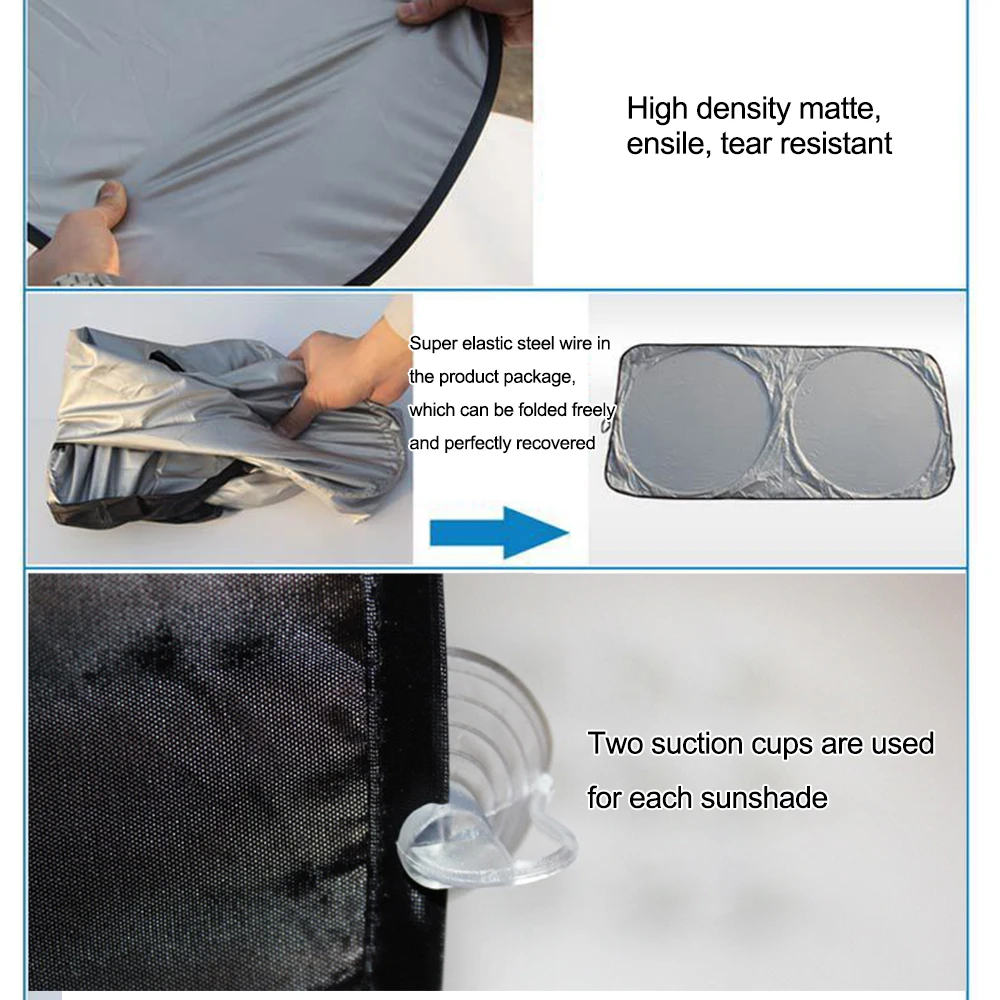 High density matte, ensile, tear resistant

Super elastic steel wire in the product package, which can be folded freely and perfectly recovered

Two suction cups are used for each sunshade