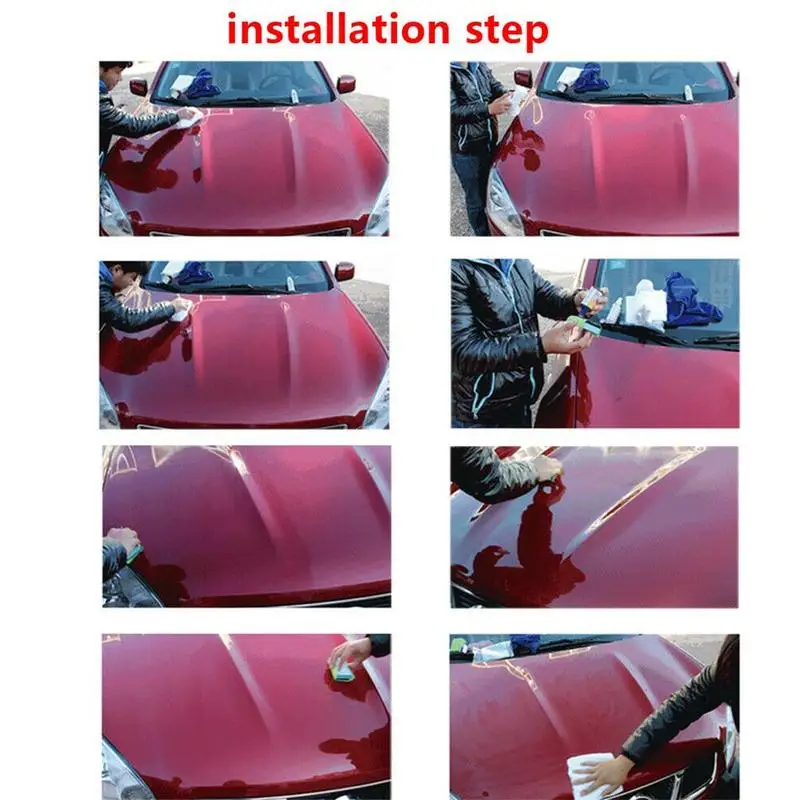 installation step