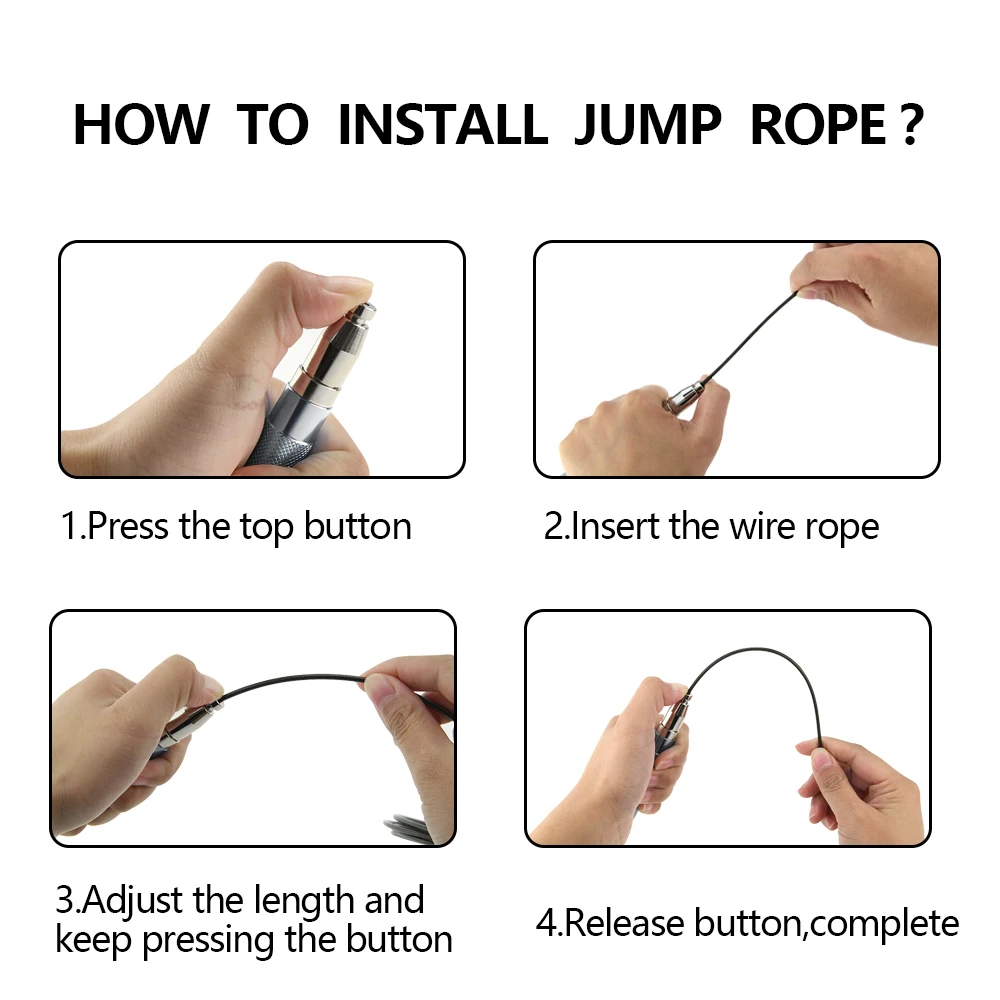 HOW TO INSTALL JUMP ROPE ?

1.Press the top button

2.Insert the wire rope

3.Adjust the length and keep pressing the button

4.Release button,complete