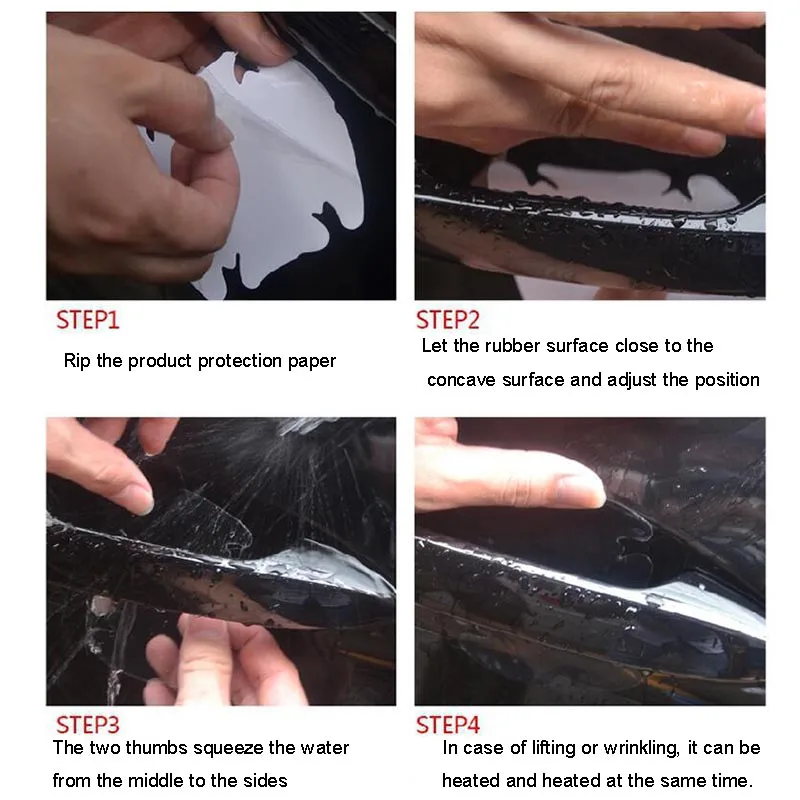 STEP1

Rip the product protection paper

STEP2

Let the rubber surface close to the concave surface and adjust the position

STEP3

The two thumbs squeeze the water from the middle to the sides

STEP4

In case of lifting or wrinkling, it can be heated and heated at the same time.