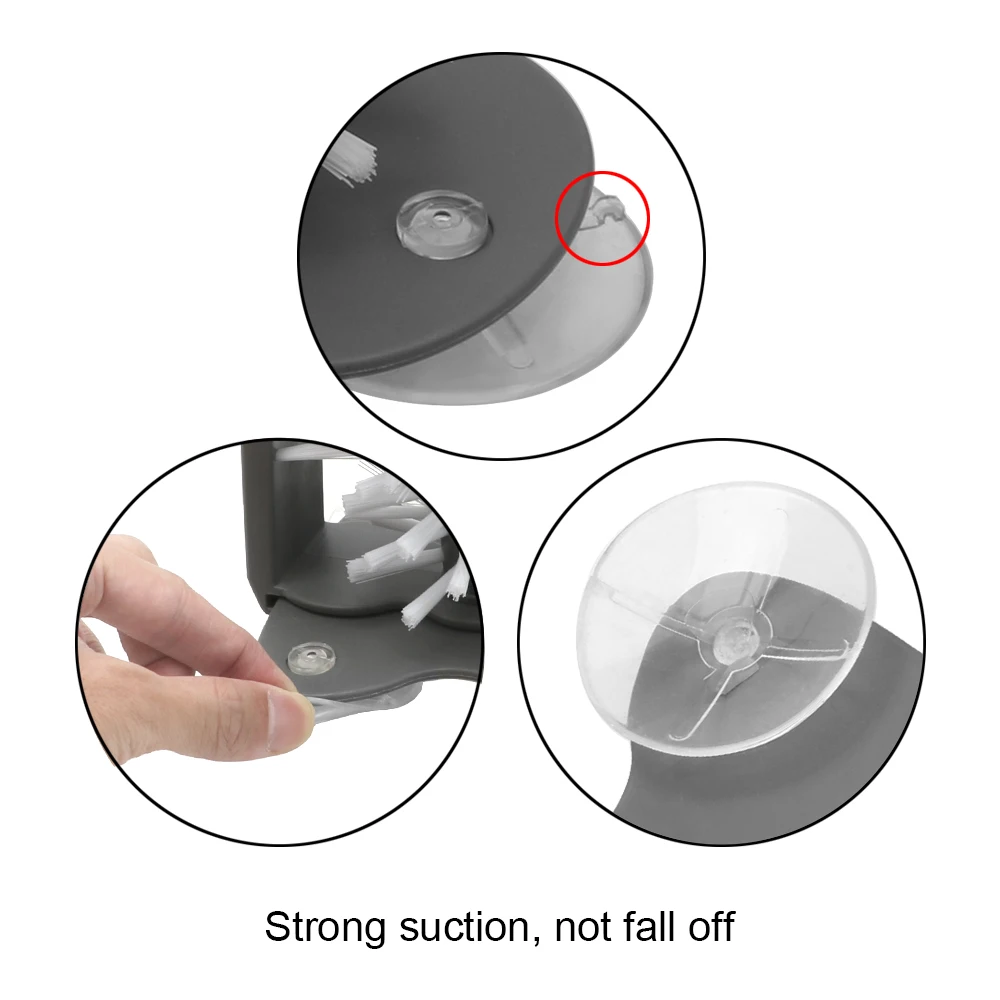 Strong suction, not fall off