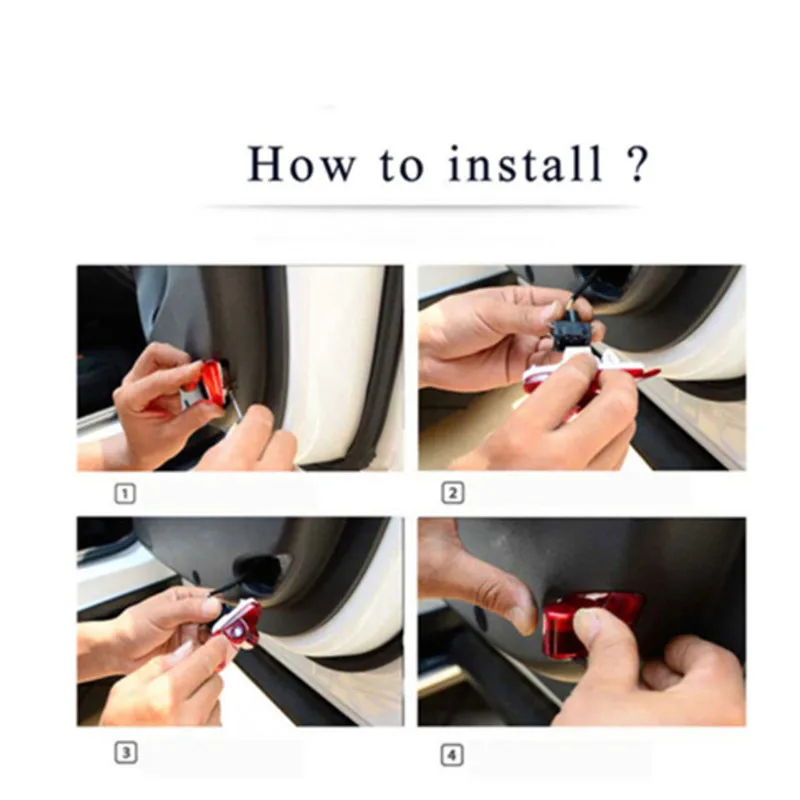 How to install ?

1

2

3

4