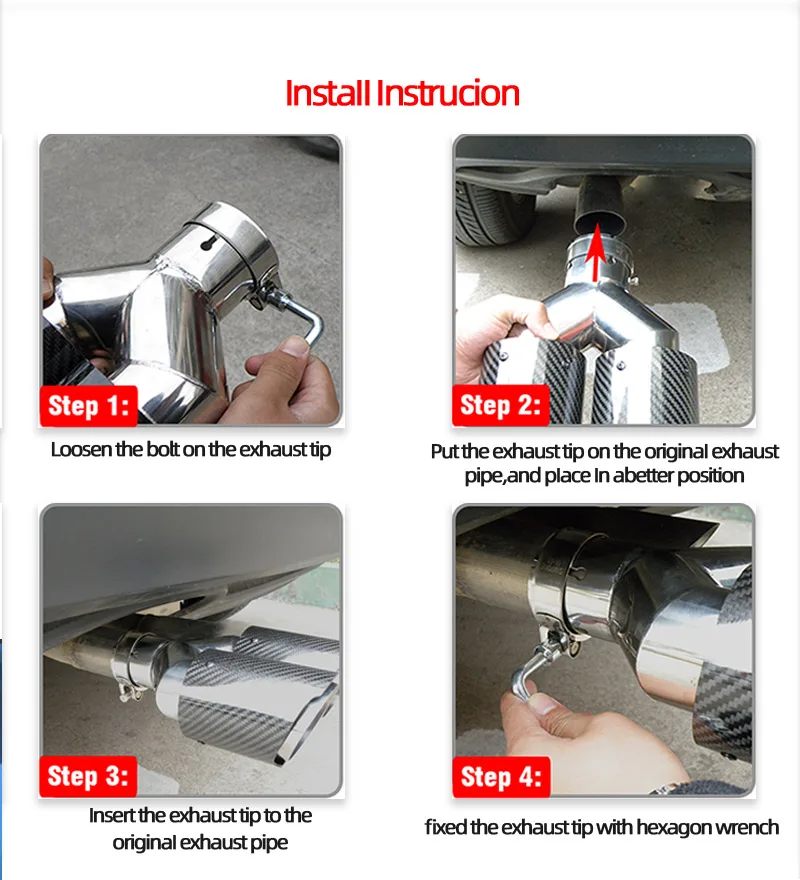 Install Instrucion

Step 1:

Loosen the bolt on the exhaust tip

Step 2:

Put the exhaust tip on the original exhaust pipe,and place In abetter position

Step 3:

Insert the exhaust tip to the original exhaust pipe

Step 4:

fixed the exhaust tip with hexagon wrench