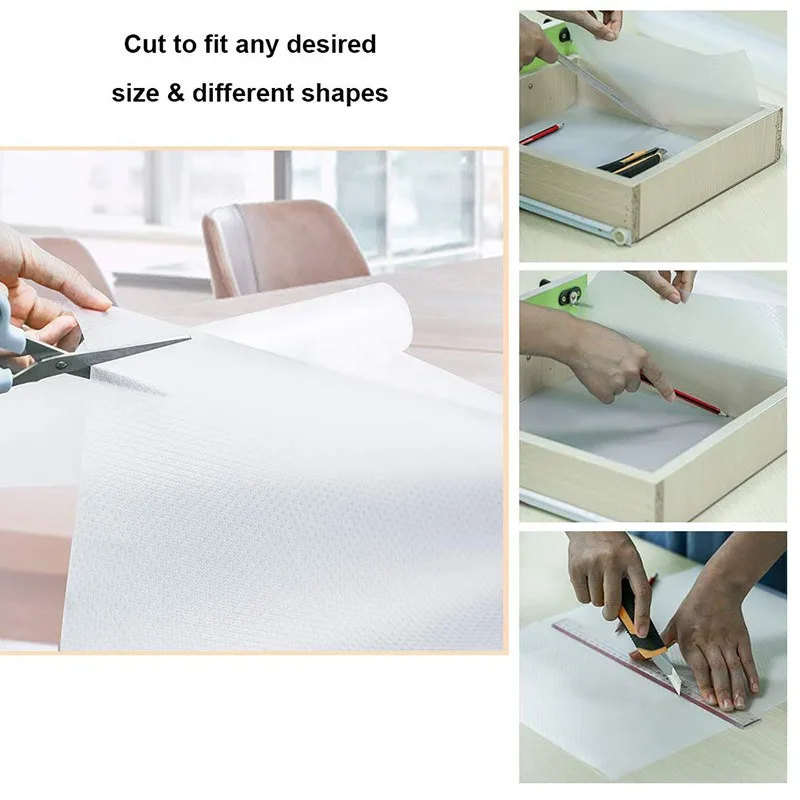 Cut to fit any desired size & different shapes