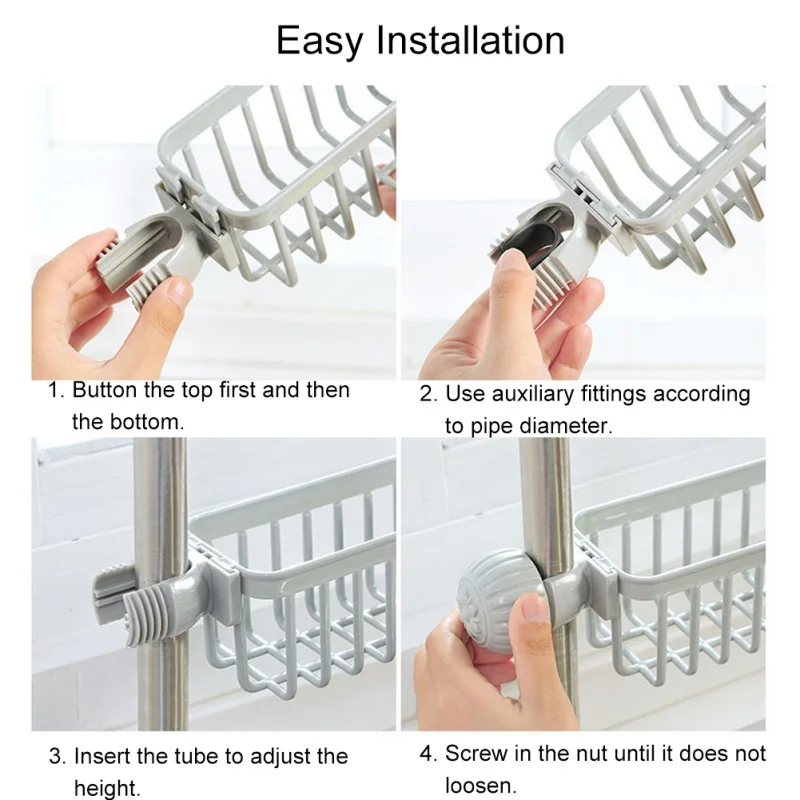 Easy Installation

1. Button the top first and then the bottom.

2. Use auxiliary fittings according to pipe diameter.

3. Insert the tube to adjust the height.

4. Screw in the nut until it does not loosen.