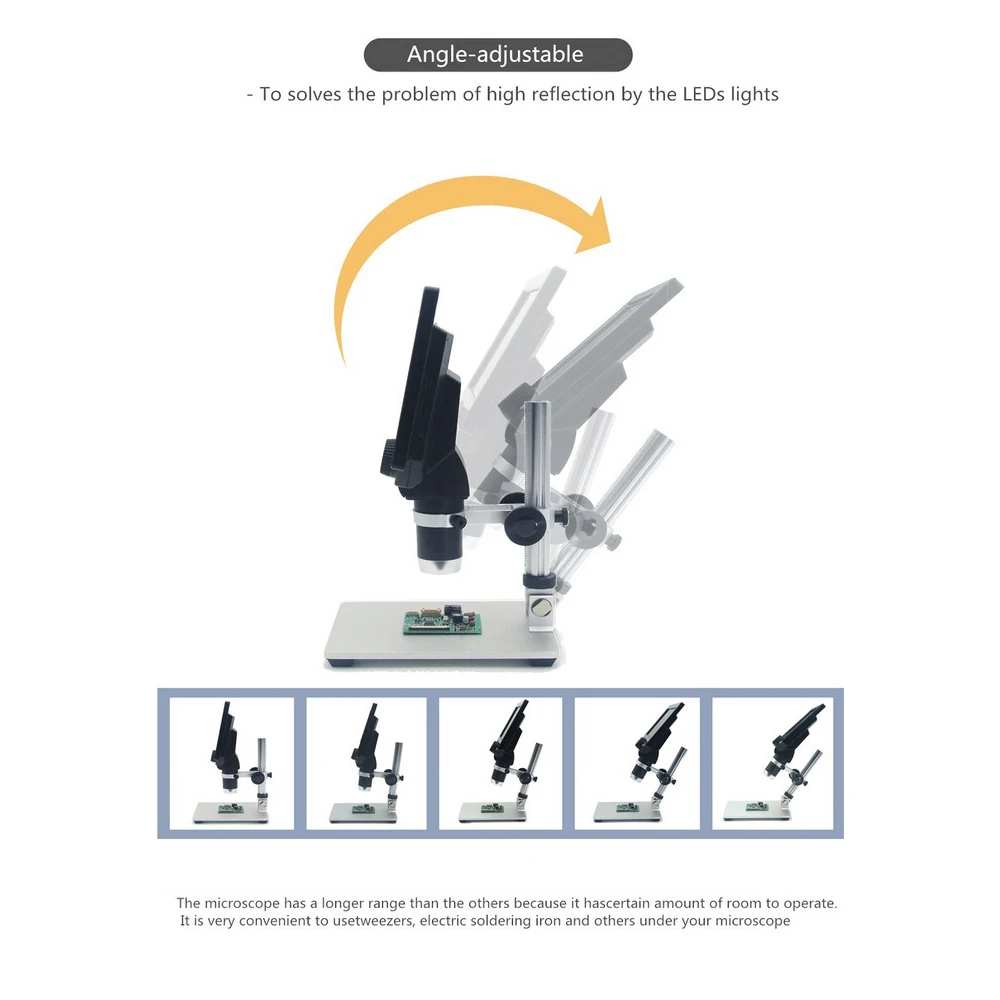 Angle-adjustable

- To solves the problem of high reflection by the LEDs lights

The microscope has a longer range than the others because it hascertain amount of room to operate. It is very convenient to usetweezers, electric soldering iron and others under your microscope