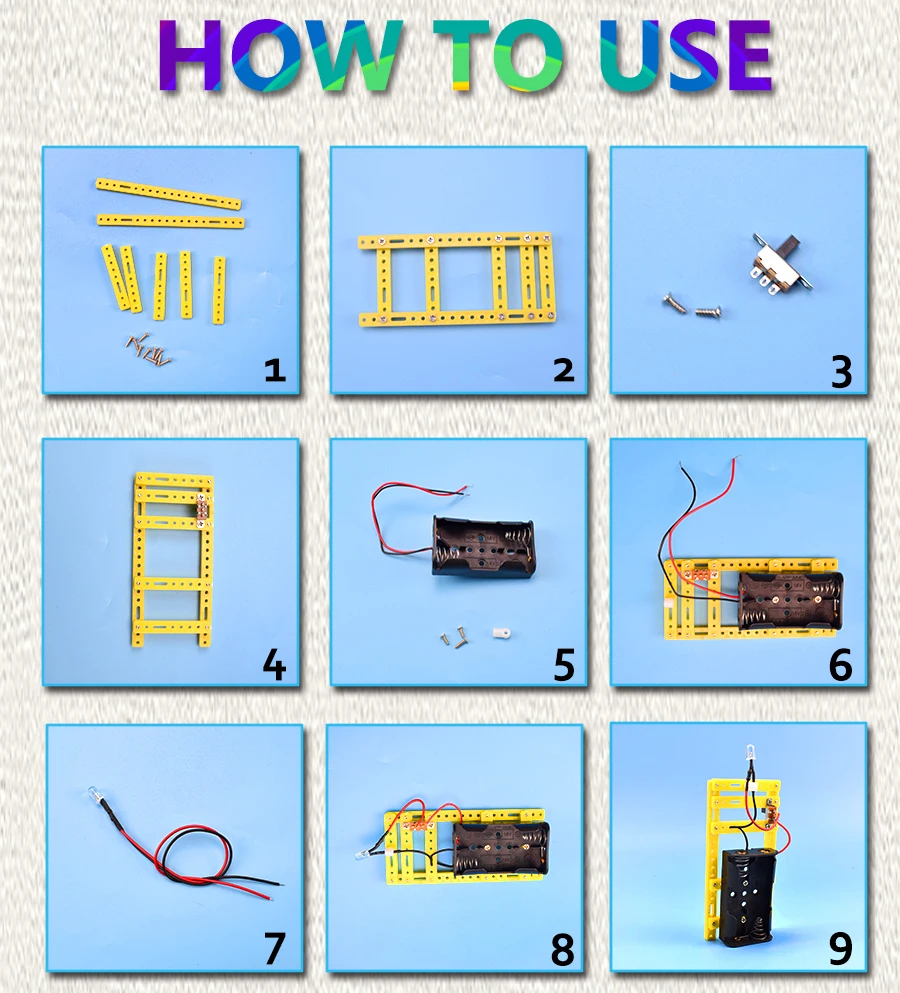 HOW TO USE

1

2

3

4

5

6

7

8

9