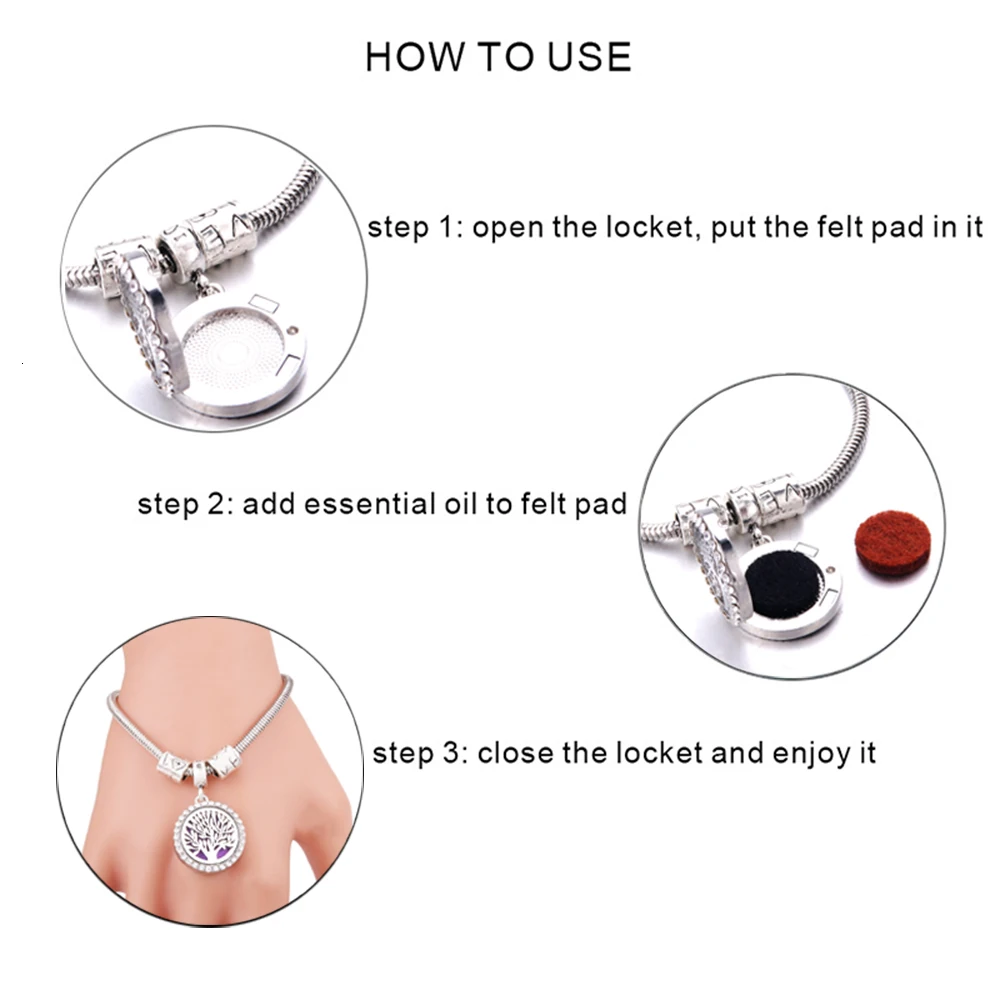 HOW TO USE

step 1: open the locket, put the felt pad in it

step 2: add essential oil to felt pad

step 3: close the locket and enjoy it