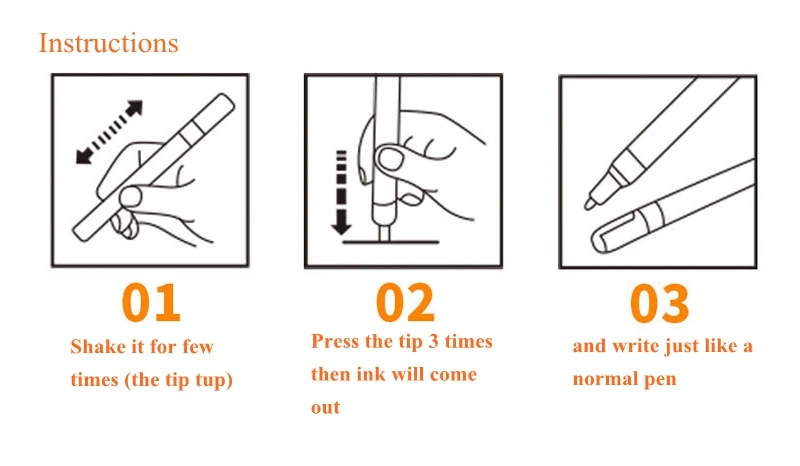 Instructions

01

Shake it for few times (the tip tup)

02

Press the tip 3 times then ink will come out

03

and write just like a normal pen