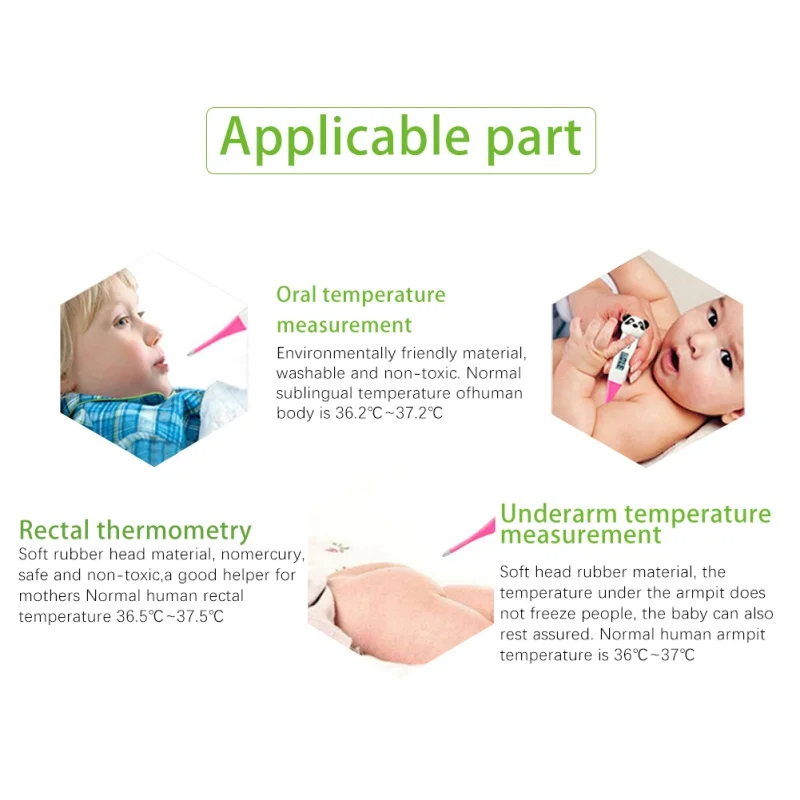 Applicable part

Oral temperature measurement

Environmentally friendly material, washable and non-toxic. Normal sublingual temperature ofhuman body is 36.2℃~37.2℃

Rectal thermometry

Soft rubber head material, nomercury, safe and non-toxic,a good helper for mothers Normal human rectal temperature 36.5℃~37.5℃

Underarm temperature measurement

Soft head rubber material, the temperature under the armpit does not freeze people, the baby can also rest assured. Normal human armpit temperature is 36℃~37℃