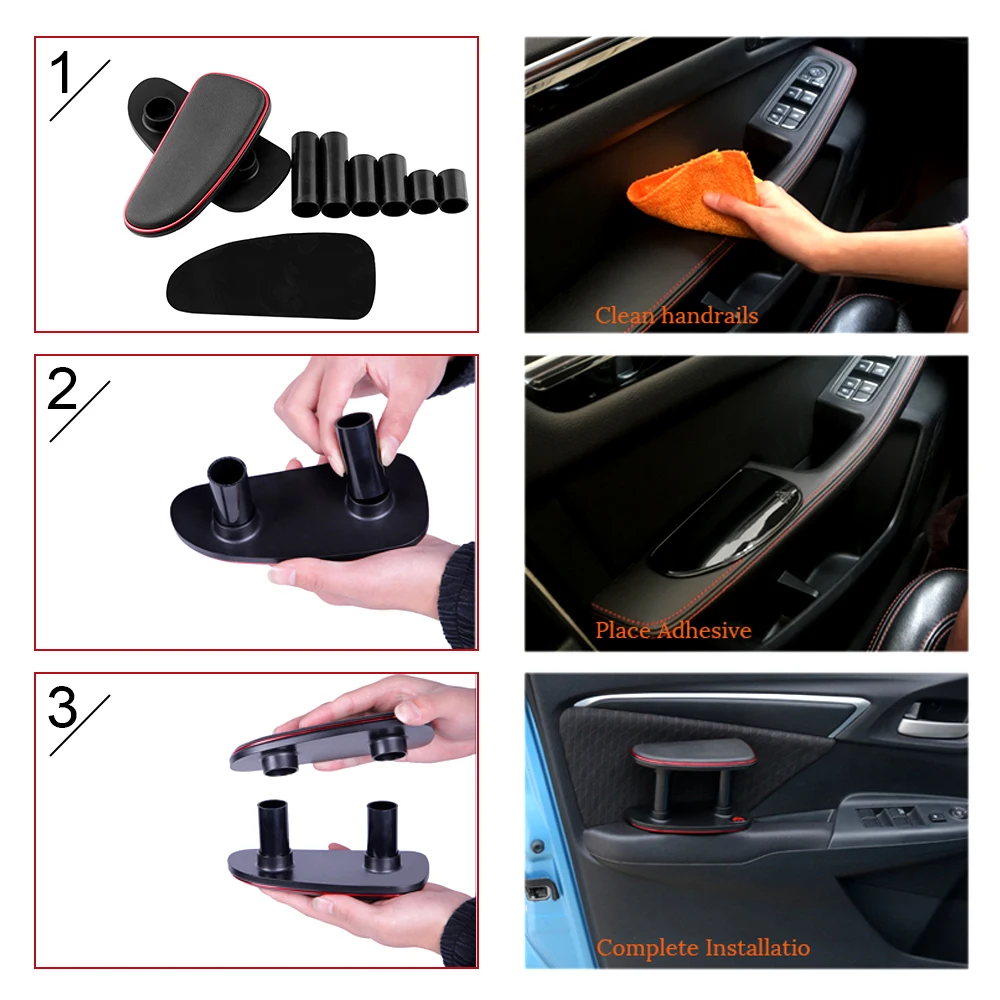 1

Clean handrails

2

Place Adhesive

3

Complete Installatio