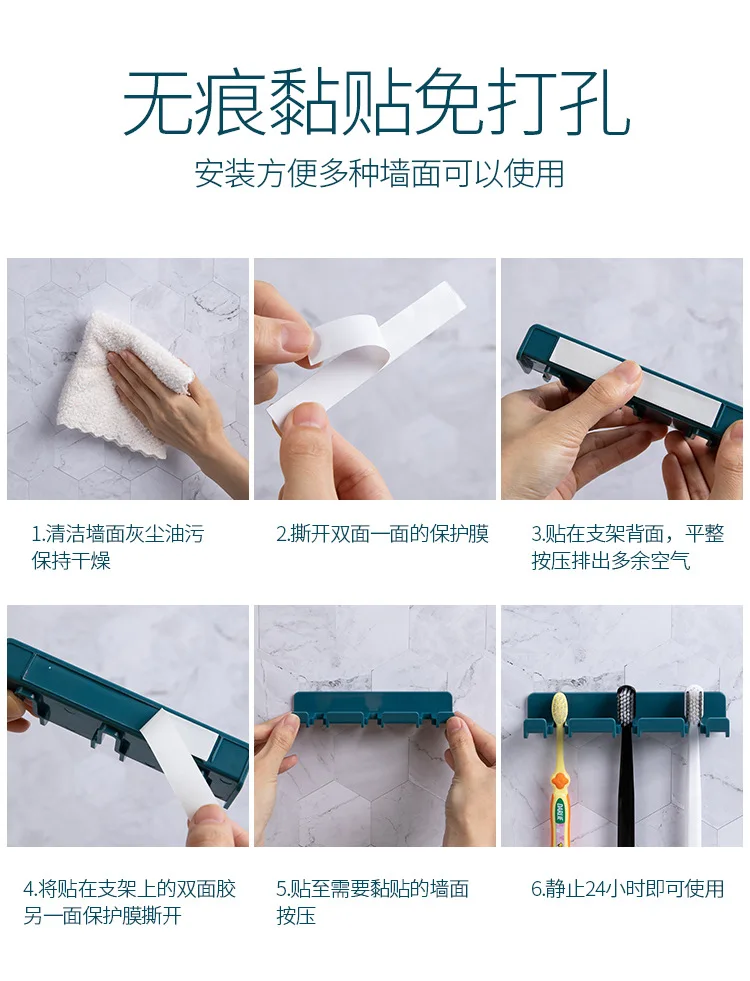 无痕黏贴免打孔

安装方便多种墙面可以使用

1.清洁墙面灰尘油污保持干燥

2.撕开双面一面的保护膜

3.贴在支架背面，平整按压排出多余空气

4.将贴在支架上的双面胶另一面保护膜撕开

5.贴至需要黏贴的墙面按压

6.静止24小时即可使用