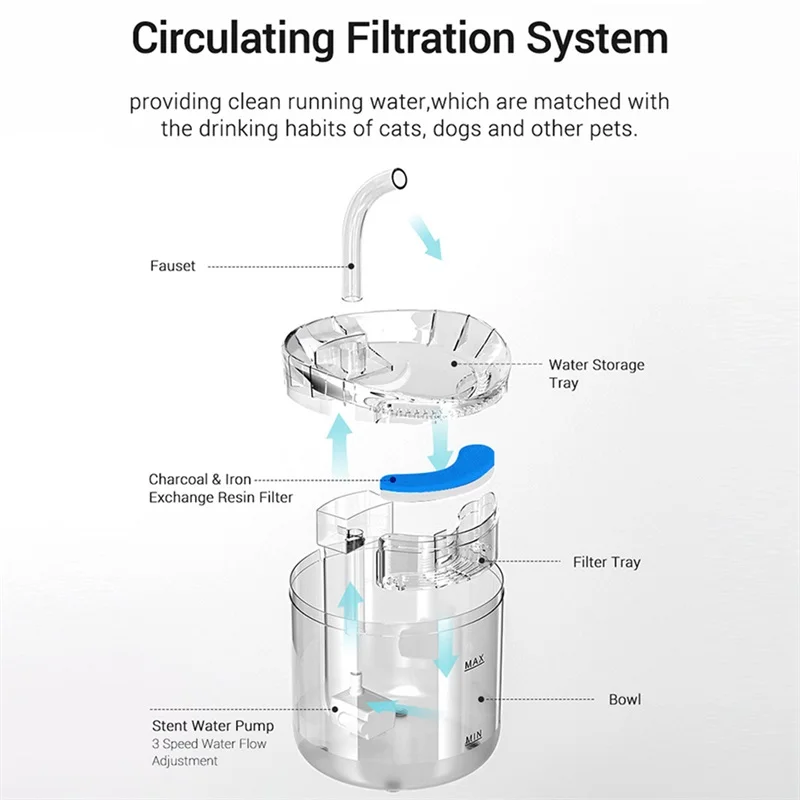 Circulating Filtration System

providing clean running water,which are matched with the drinking habits of cats, dogs and other pets.

Fauset

Water Storage Tray

Charcoal & Iron Exchange Resin Filter

Filter Tray

MAX

Bowl

Stent Water Pump
3 Speed Water Flow Adjustment

MIN