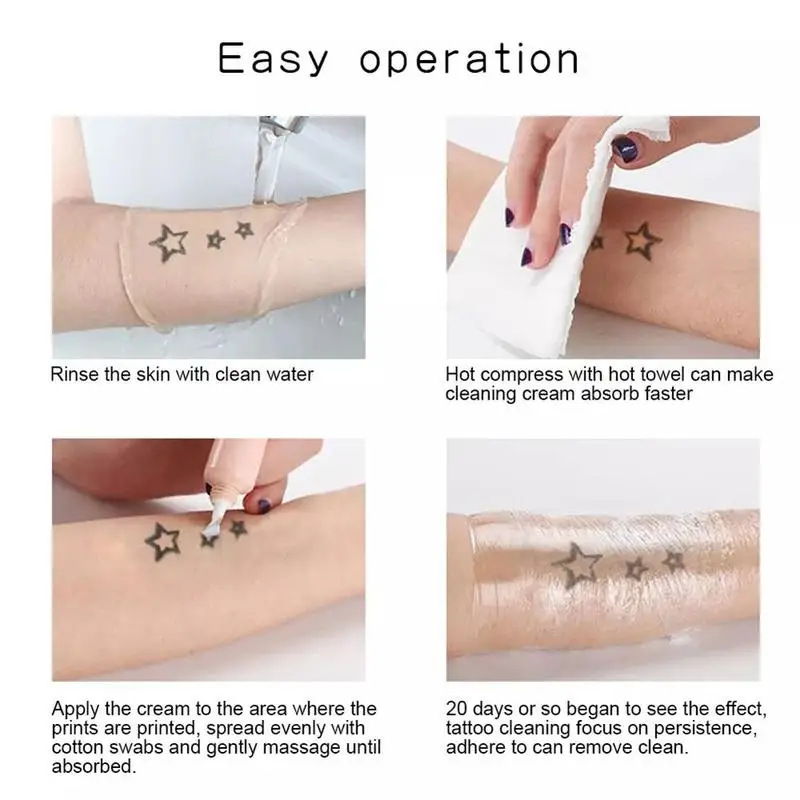 Easy operation

Rinse the skin with clean water

Hot compress with hot towel can make cleaning cream absorb faster

Apply the cream to the area where the prints are printed, spread evenly with cotton swabs and gently massage until absorbed.

20 days or so began to see the effect, tattoo cleaning focus on persistence, adhere to can remove clean.