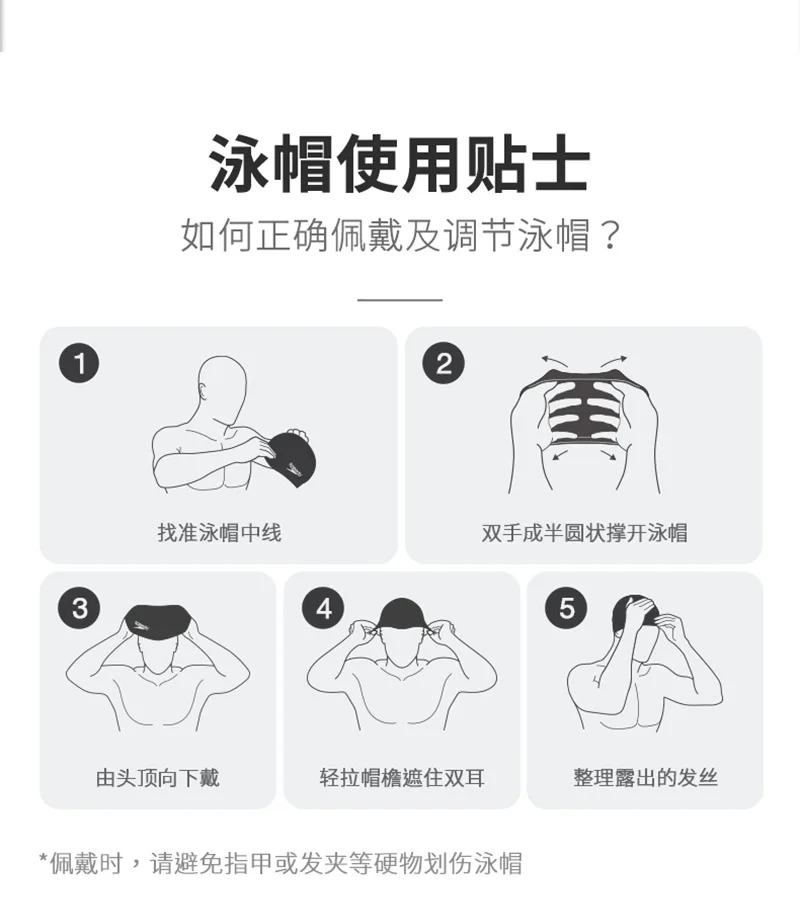 泳帽使用贴士
如何正确佩戴及调节泳帽？

1
找准泳帽中线

2
双手成半圆状撑开泳帽

3
由头顶向下戴

4
轻拉帽檐遮住双耳

5
整理露出的发丝

*佩戴时，请避免指甲或发夹等硬物划伤泳帽