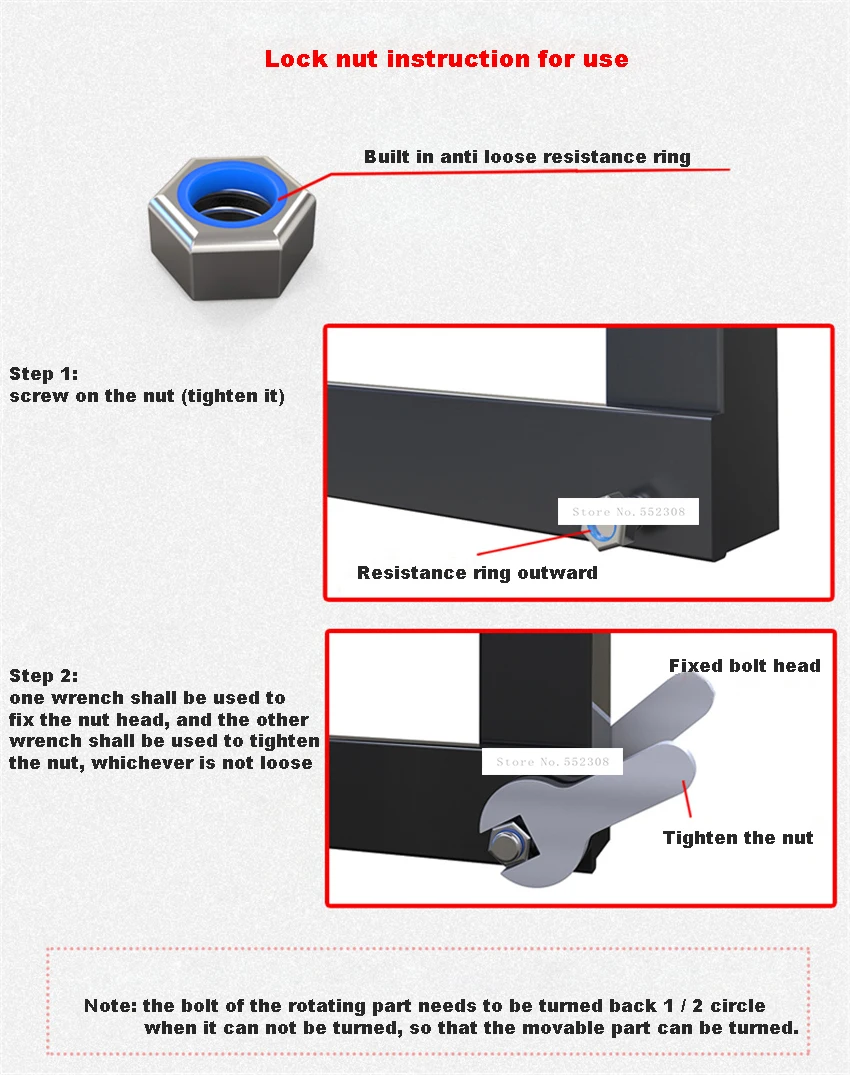 Lock nut instruction for use

Built in anti loose resistance ring

Step 1:
screw on the nut (tighten it)

Store No. 552308

Resistance ring outward

Step 2:
one wrench shall be used to fix the nut head, and the other wrench shall be used to tighten the nut, whichever is not loose

Fixed bolt head

Store No. 552308

Tighten the nut

Note: the bolt of the rotating part needs to be turned back 1 / 2 circle when it can not be turned, so that the movable part can be turned.