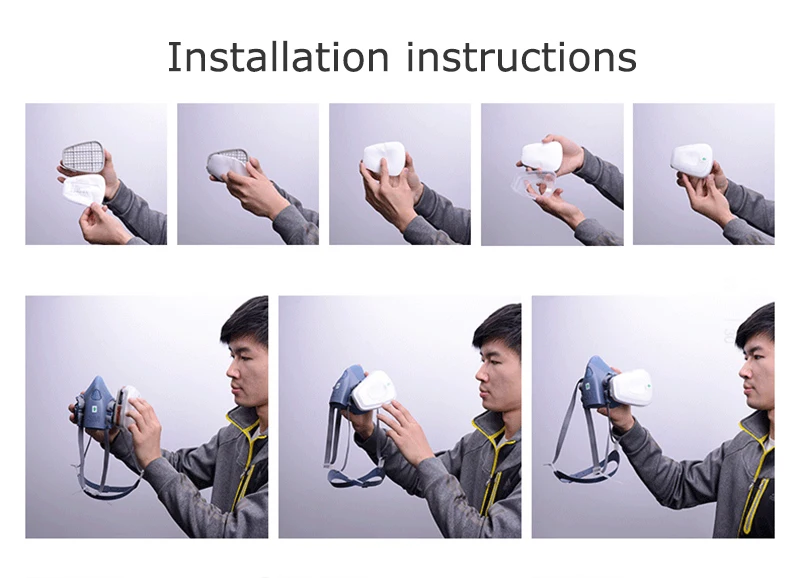 Installation instructions