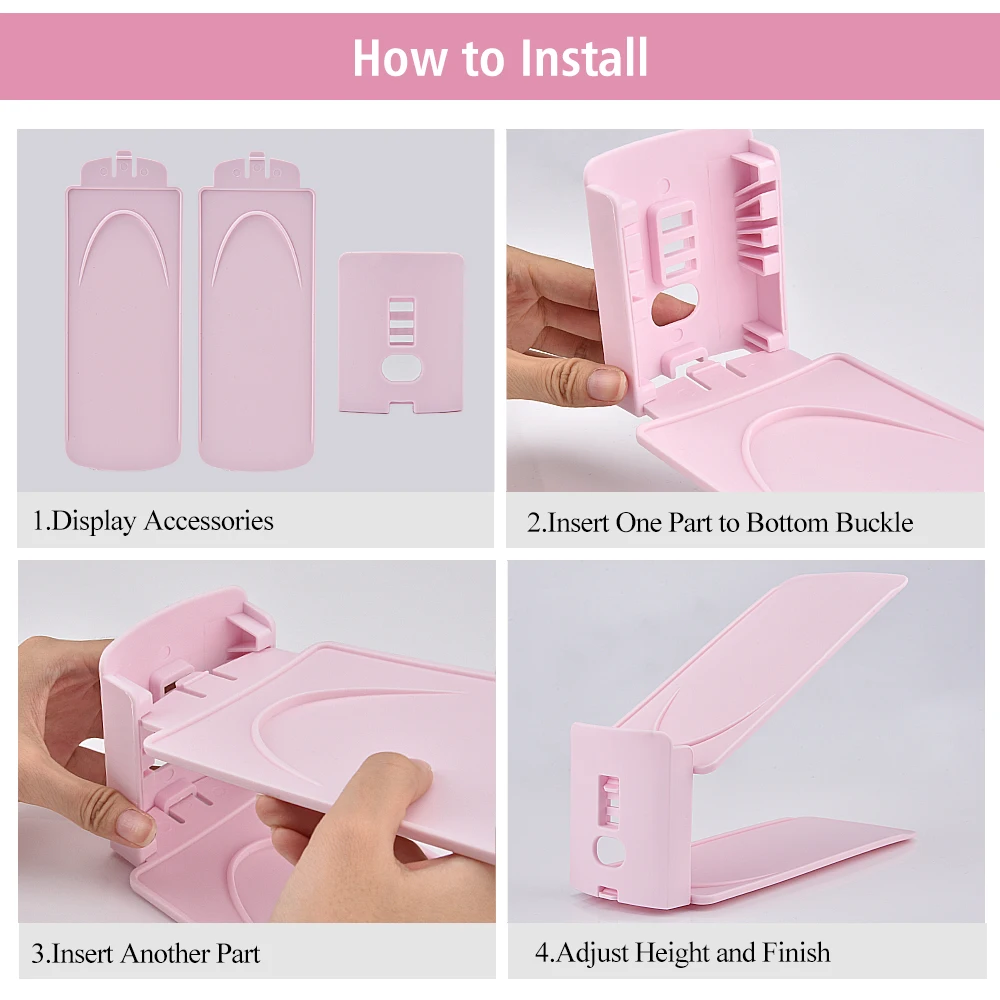 How to Install

1.Display Accessories

2.Insert One Part to Bottom Buckle

3.Insert Another Part

4.Adjust Height and Finish