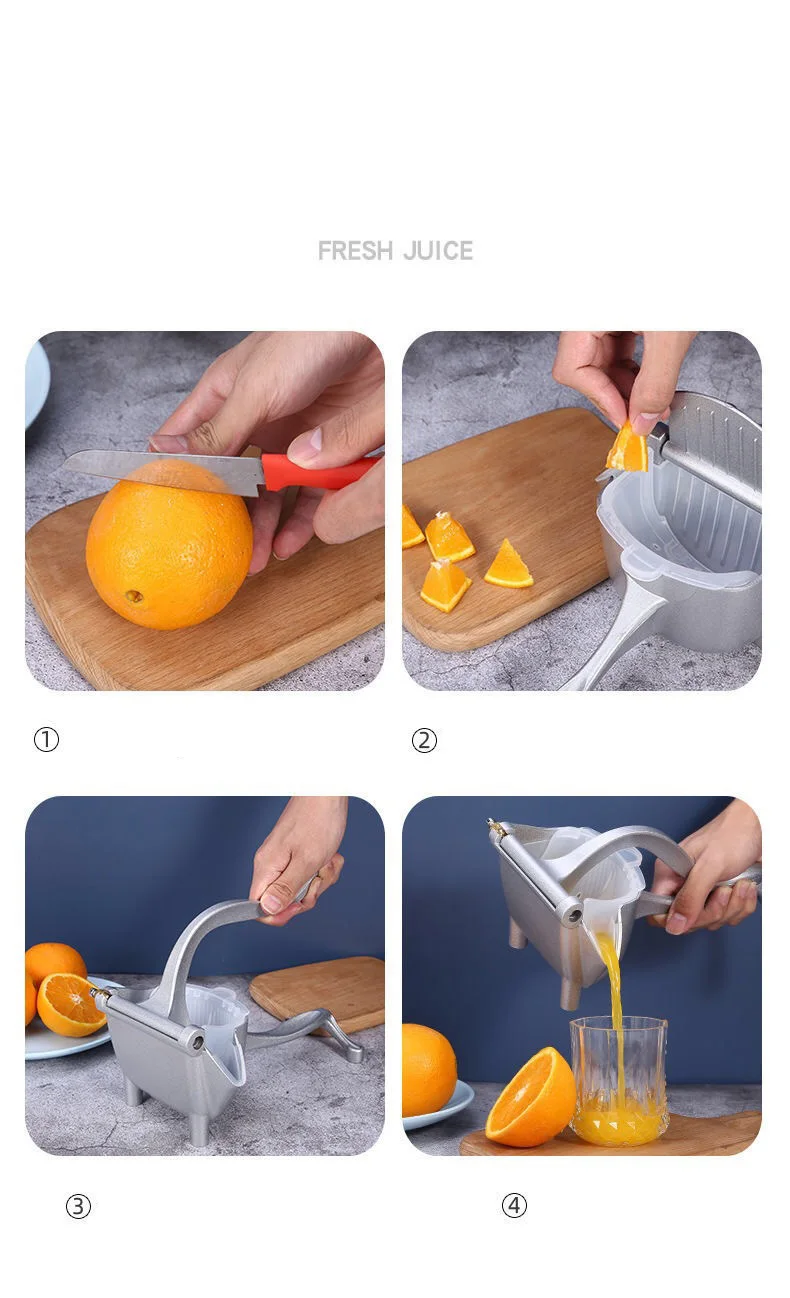 FRESH JUICE

①

②

③

④