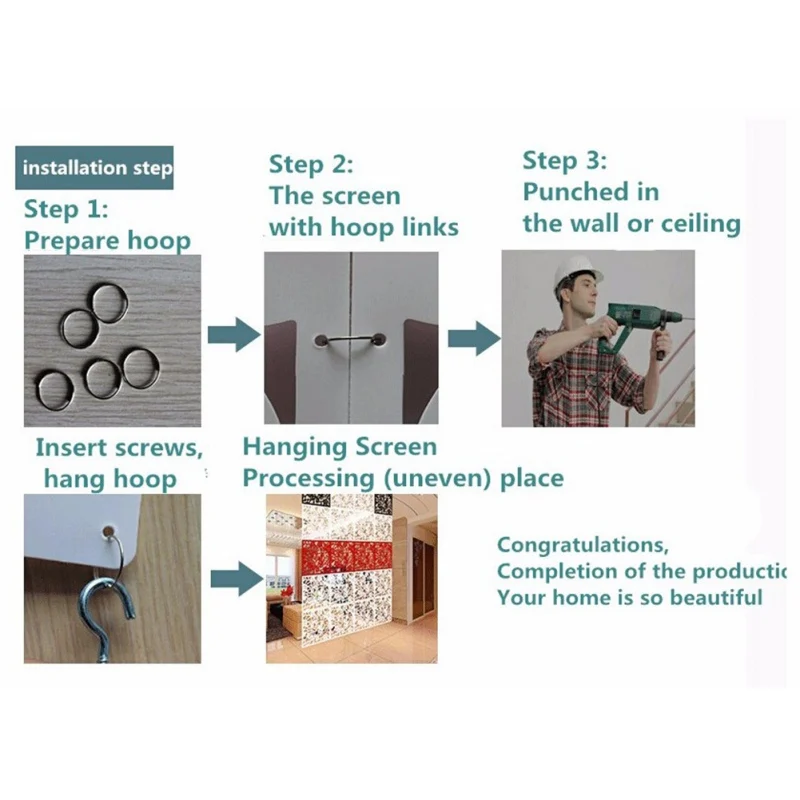 installation step

Step 1:
Prepare hoop

Step 2:
The screen
with hoop links

Step 3:
Punched in
the wall or ceiling

Insert screws,
hang hoop

Hanging Screen
Processing (uneven) place

Congratulations,
Completion of the productic
Your home is so beautiful