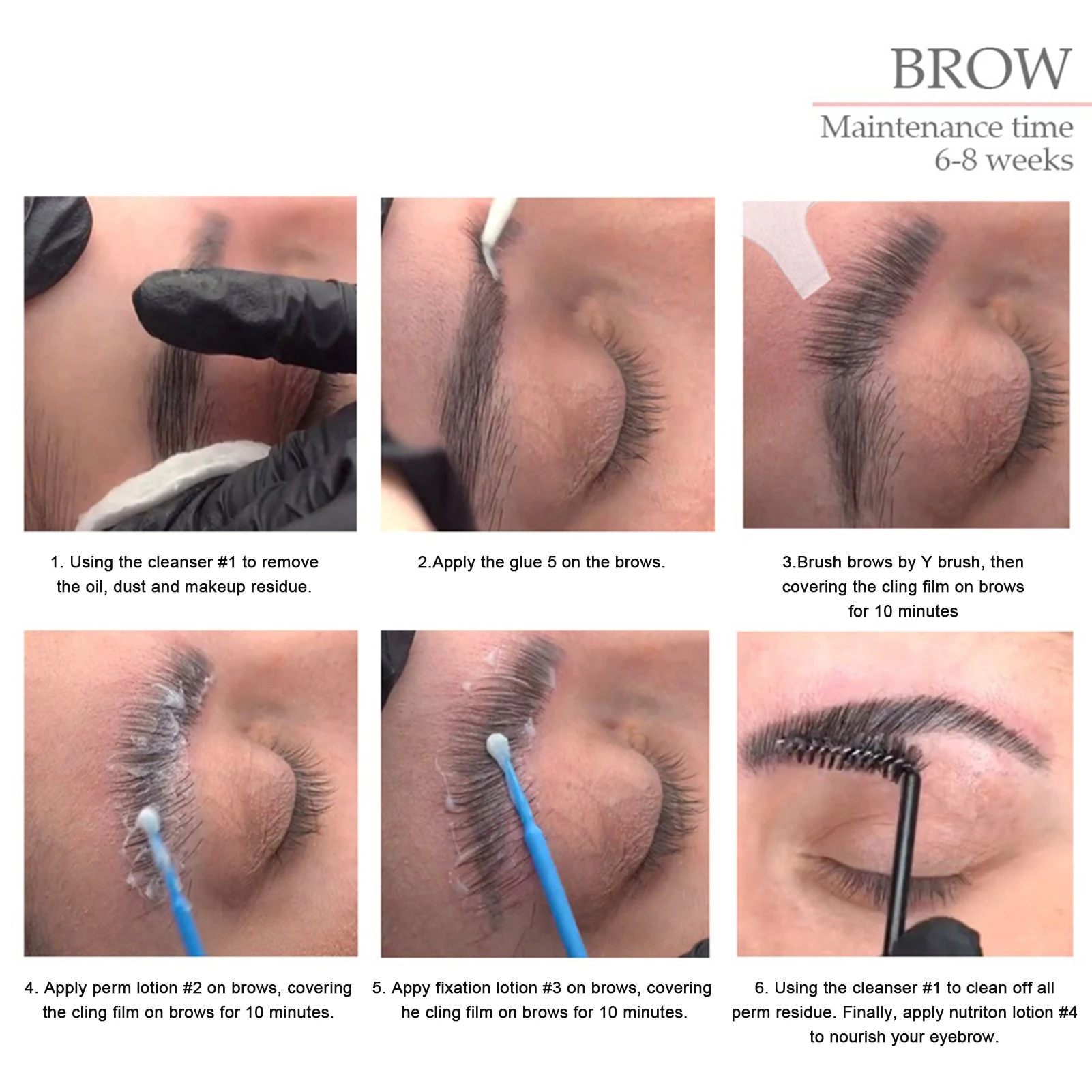 BROW

Maintenance time
6-8 weeks

1. Using the cleanser #1 to remove the oil, dust and makeup residue.

2.Apply the glue 5 on the brows.

3.Brush brows by Y brush, then covering the cling film on brows for 10 minutes

4. Apply perm lotion #2 on brows, covering the cling film on brows for 10 minutes.

5. Appy fixation lotion #3 on brows, covering he cling film on brows for 10 minutes.

6. Using the cleanser #1 to clean off all perm residue. Finally, apply nutriton lotion #4 to nourish your eyebrow.