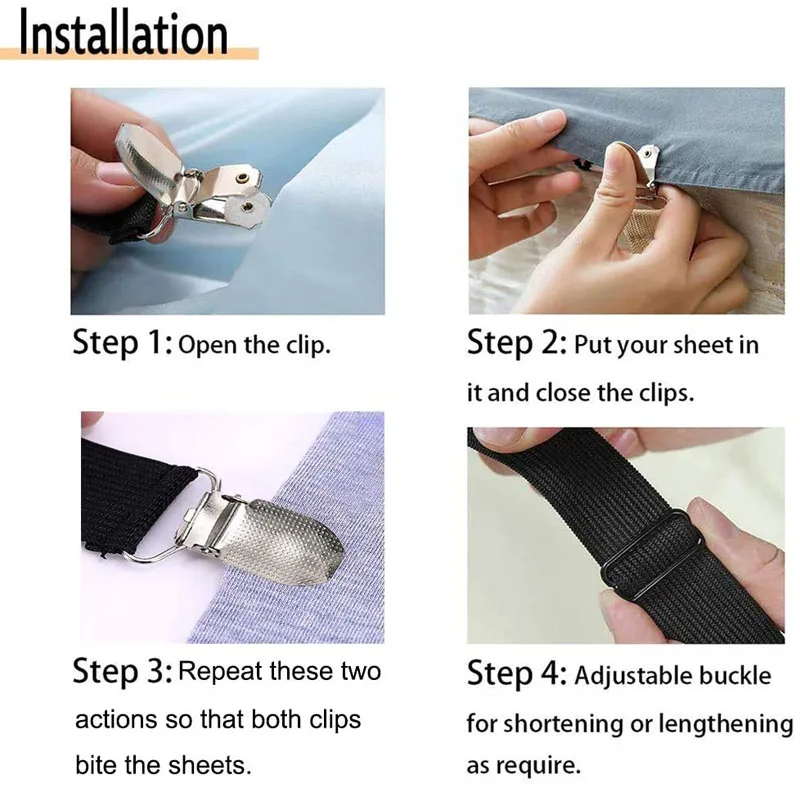 Installation

Step 1: Open the clip.

Step 2: Put your sheet in it and close the clips.

Step 3: Repeat these two actions so that both clips bite the sheets.

Step 4: Adjustable buckle for shortening or lengthening as require.