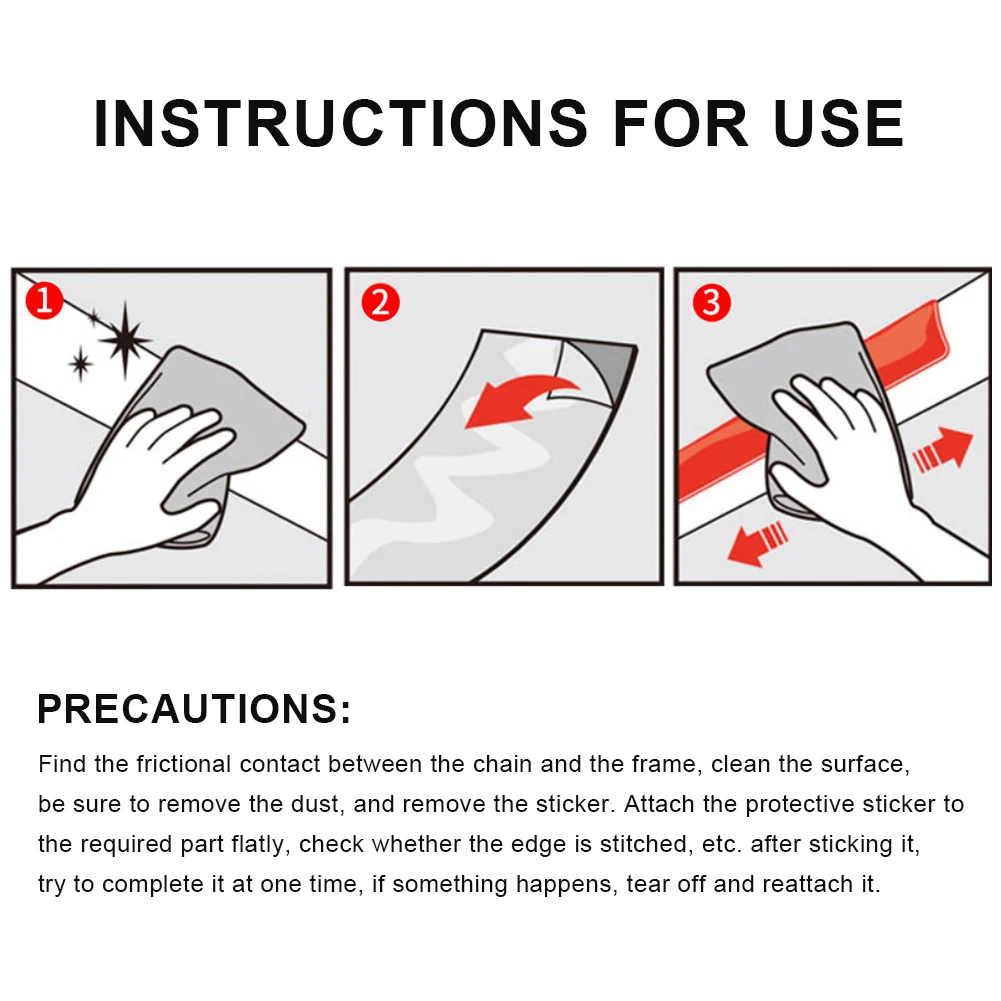 INSTRUCTIONS FOR USE

1

2

3

PRECAUTIONS:

Find the frictional contact between the chain and the frame, clean the surface, be sure to remove the dust, and remove the sticker. Attach the protective sticker to the required part flatly, check whether the edge is stitched, etc. after sticking it, try to complete it at one time, if something happens, tear off and reattach it.