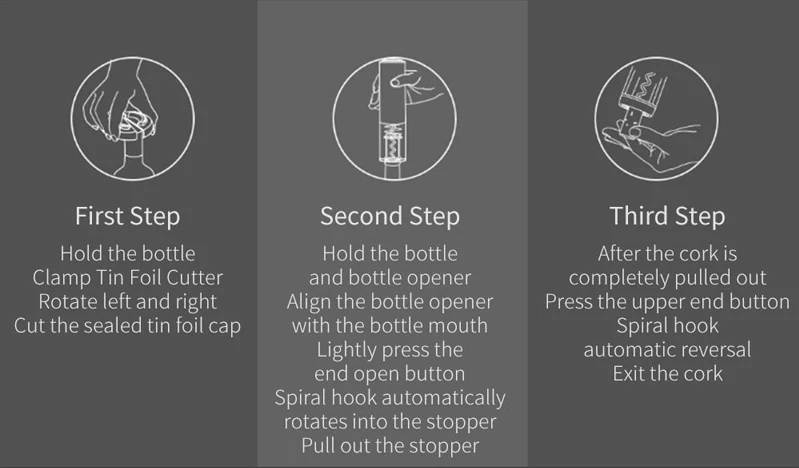 First Step

Hold the bottle
Clamp Tin Foil Cutter
Rotate left and right
Cut the sealed tin foil cap

Second Step

Hold the bottle
and bottle opener
Align the bottle opener
with the bottle mouth
Lightly press the
end open button
Spiral hook automatically
rotates into the stopper
Pull out the stopper

Third Step

After the cork is
completely pulled out
Press the upper end button
Spiral hook
automatic reversal
Exit the cork