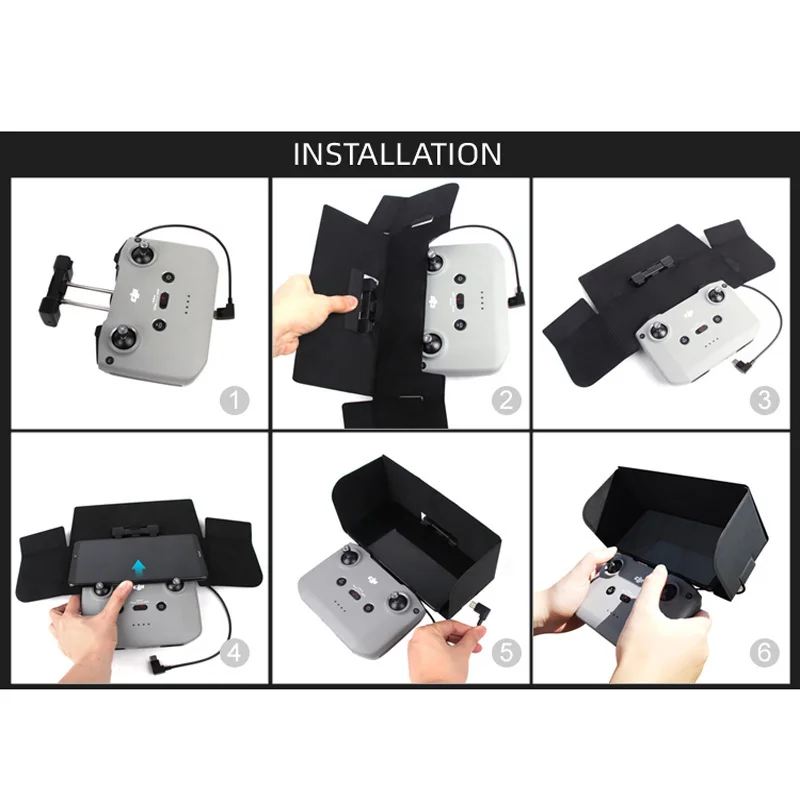 INSTALLATION

1

2

3

4

5

6