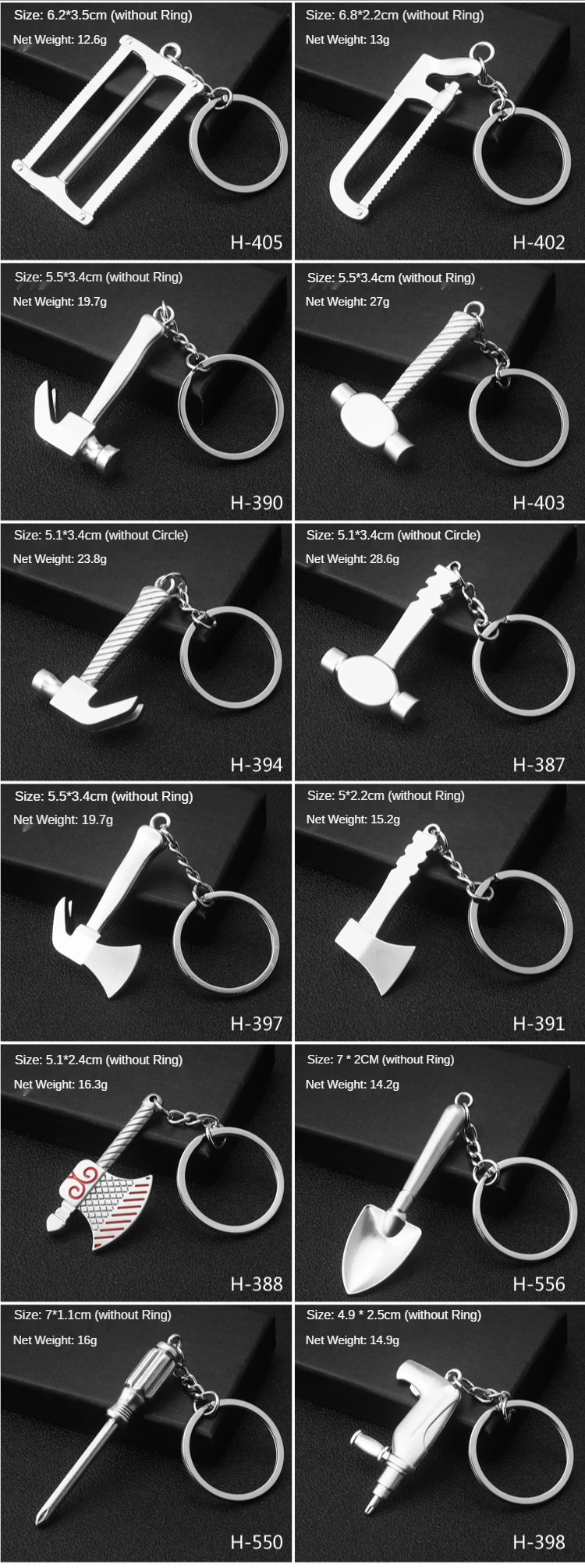 Size: 6.2*3.5cm (without Ring)
Net Weight: 12.6g
H-405

Size: 6.8*2.2cm (without Ring)
Net Weight: 13g
H-402

Size: 5.5*3.4cm (without Ring)
Net Weight: 19.7g
H-390

Size: 5.5*3.4cm (without Ring)
Net Weight: 27g
H-403

Size: 5.1*3.4cm (without Circle)
Net Weight: 23.8g
H-394

Size: 5.1*3.4cm (without Circle)
Net Weight: 28.6g
H-387

Size: 5.5*3.4cm (without Ring)
Net Weight: 19.7g
H-397

Size: 5*2.2cm (without Ring)
Net Weight: 15.2g
H-391

Size: 5.1*2.4cm (without Ring)
Net Weight: 16.3g
H-388

Size: 7 * 2CM (without Ring)
Net Weight: 14.2g
H-556

Size: 7*1.1cm (without Ring)
Net Weight: 16g
H-550

Size: 4.9 * 2.5cm (without Ring)
Net Weight: 14.9g
H-398