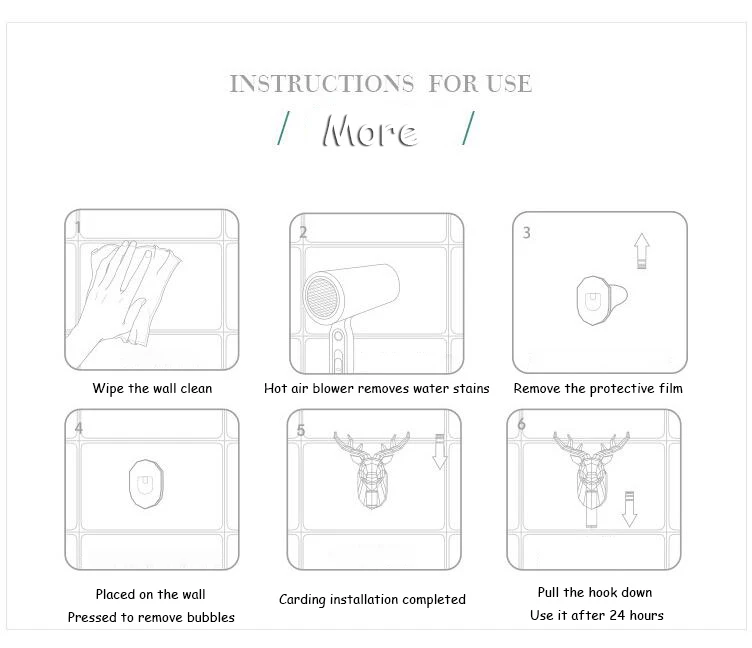 INSTRUCTIONS FOR USE

/ More /

1

Wipe the wall clean

2

Hot air blower removes water stains

3

Remove the protective film

4

Placed on the wall
Pressed to remove bubbles

5

Carding installation completed

6

Pull the hook down
Use it after 24 hours