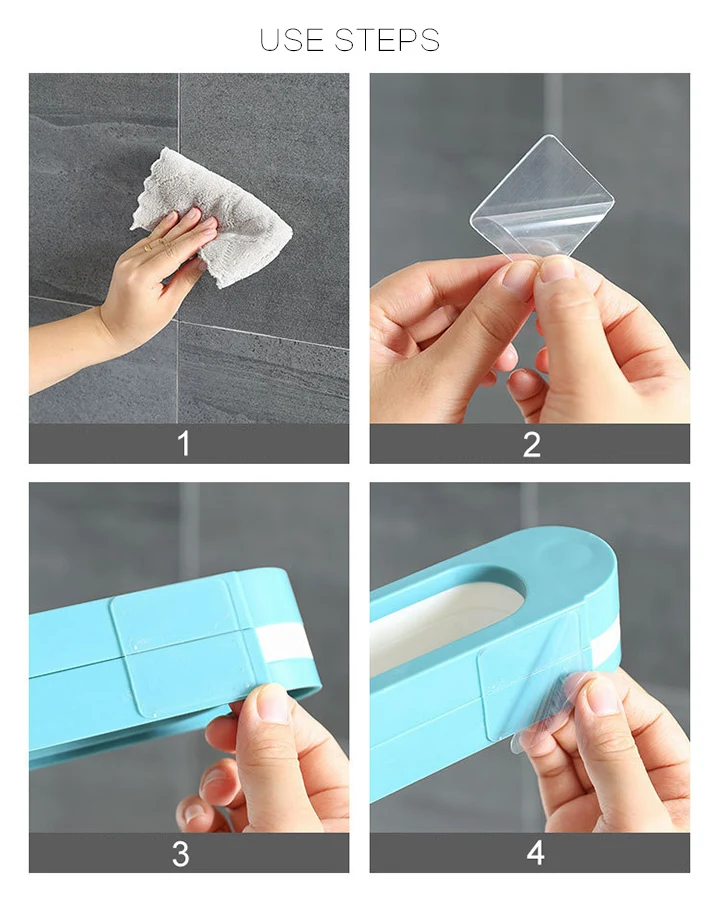 USE STEPS

1

2

3

4