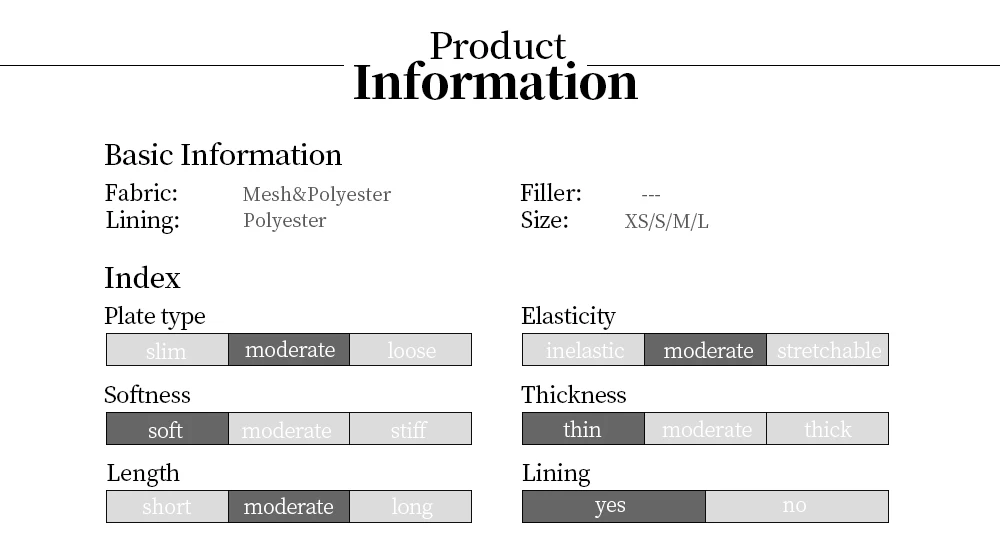 Product
Information

Basic Information

Fabric: Mesh&Polyester
Lining: Polyester

Filler: ---
Size: XS/S/M/L

Index

Plate type
slim moderate loose

Softness
soft moderate stiff

Length
short moderate long

Elasticity
inelastic moderate stretchable

Thickness
thin moderate thick

Lining
yes no