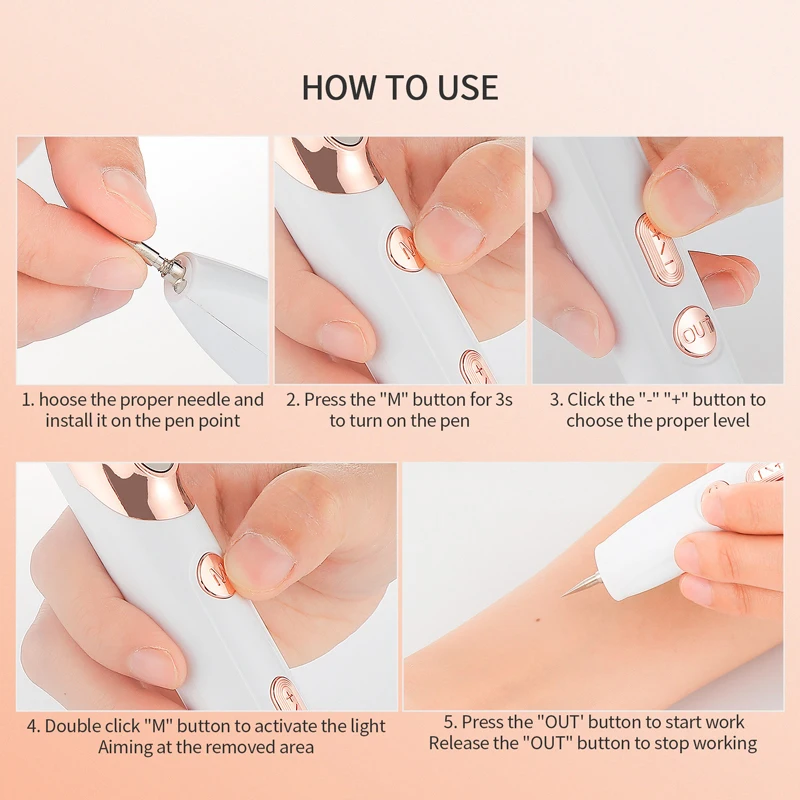 HOW TO USE

M

+

OUT

1. hoose the proper needle and install it on the pen point

2. Press the "M" button for 3s to turn on the pen

3. Click the "-" "+" button to choose the proper level

M

+

4. Double click "M" button to activate the light Aiming at the removed area

5. Press the "OUT' button to start work Release the "OUT" button to stop working