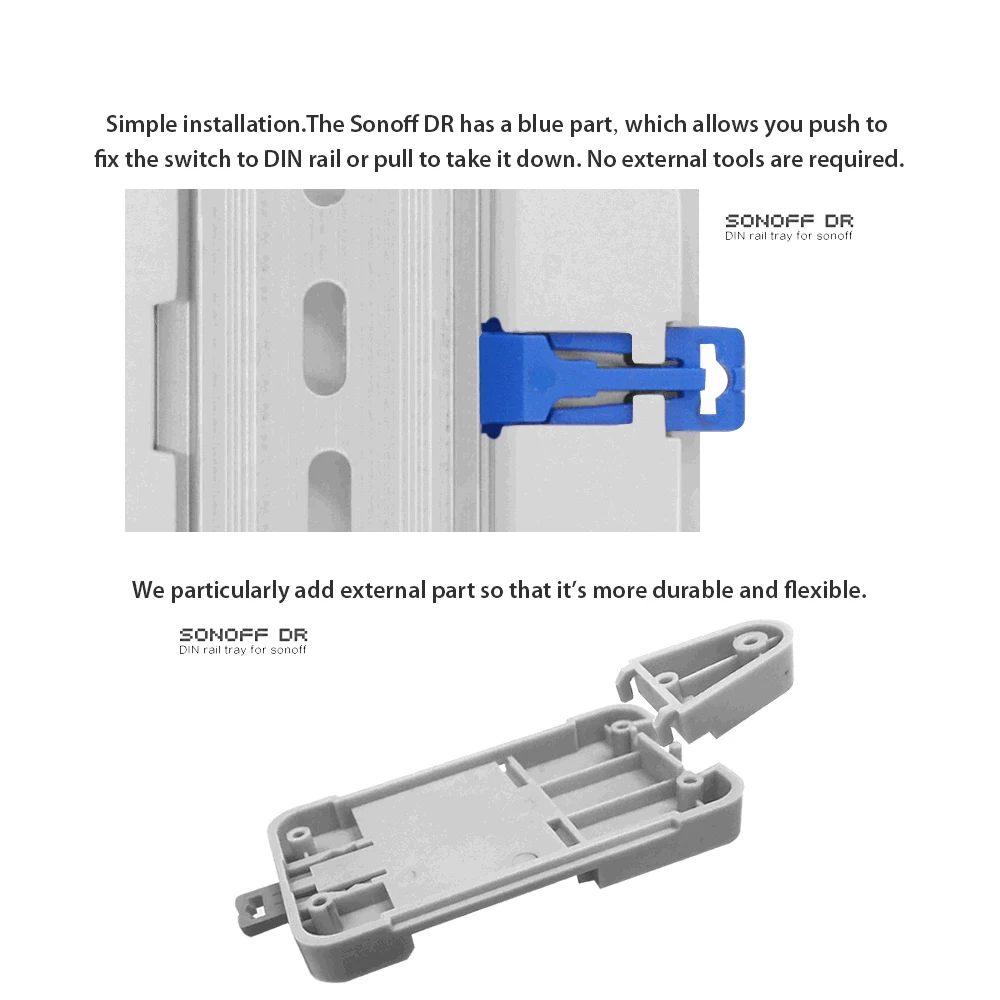 Simple installation.The Sonoff DR has a blue part, which allows you push to fix the switch to DIN rail or pull to take it down. No external tools are required.

SONOFF DR
DIN rail tray for sonoff

We particularly add external part so that it's more durable and flexible.

SONOFF DR
DIN rail tray for sonoff