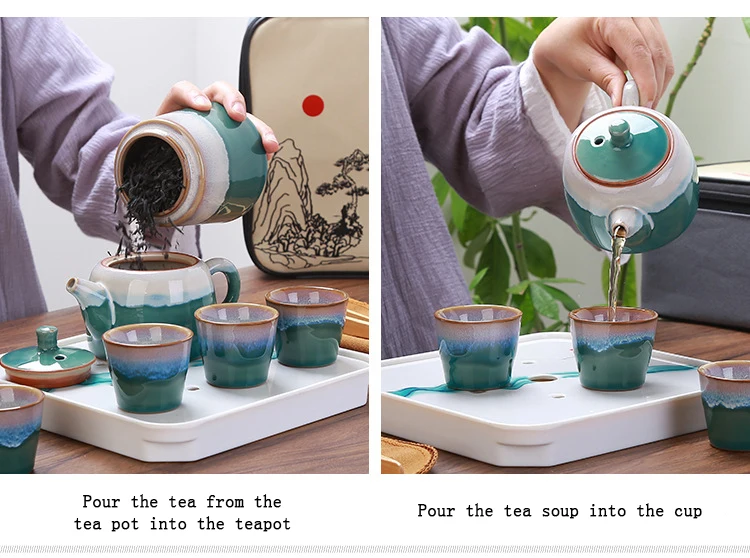 Pour the tea from the tea pot into the teapot

Pour the tea soup into the cup