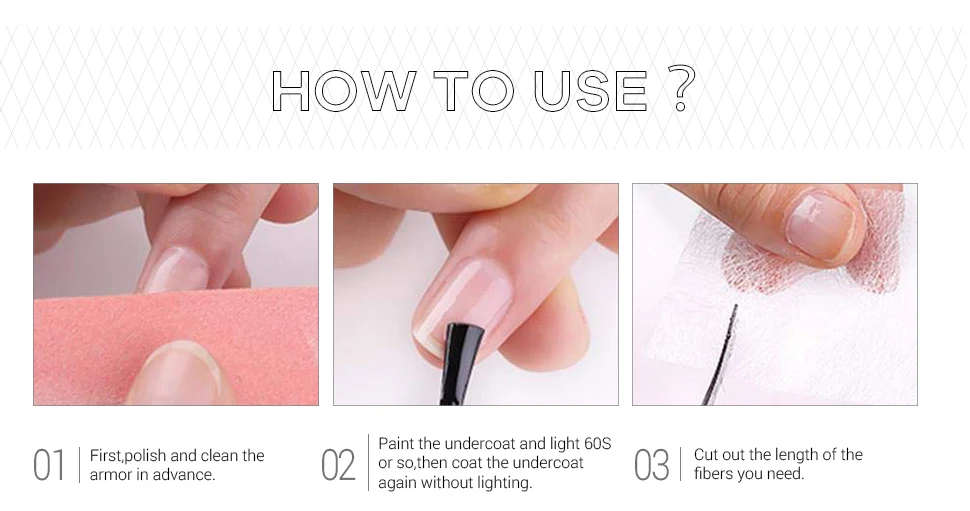 HOW TO USE ?

01 First,polish and clean the armor in advance.

02 Paint the undercoat and light 60S or so,then coat the undercoat again without lighting.

03 Cut out the length of the fibers you need.