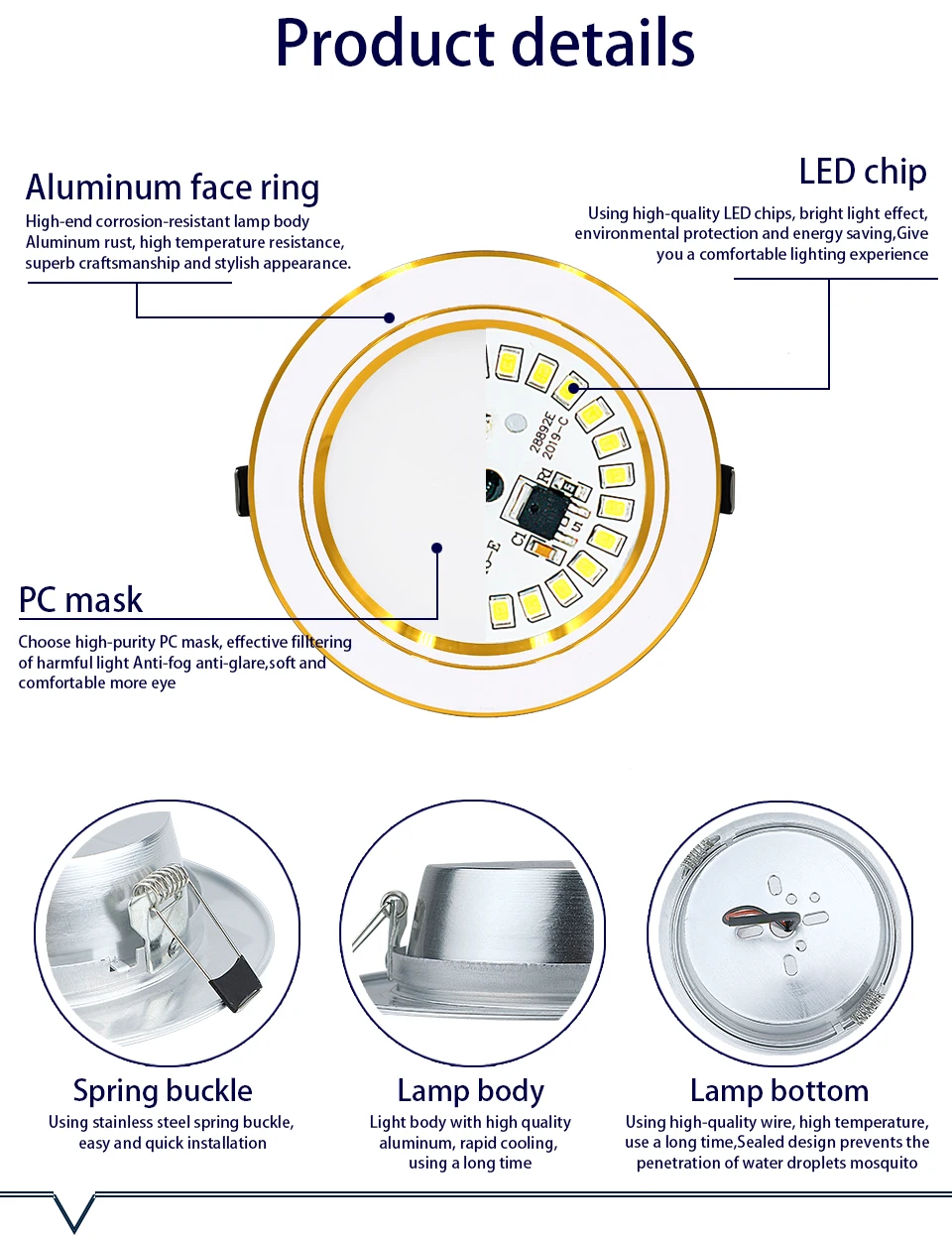 Product details

Aluminum face ring

High-end corrosion-resistant lamp body Aluminum rust, high temperature resistance, superb craftsmanship and stylish appearance.

LED chip

Using high-quality LED chips, bright light effect, environmental protection and energy saving,Give you a comfortable lighting experience

28892E
2019-C
R1
C1

PC mask

Choose high-purity PC mask, effective filtering of harmful light Anti-fog anti-glare,soft and comfortable more eye

Spring buckle

Using stainless steel spring buckle, easy and quick installation

Lamp body

Light body with high quality aluminum, rapid cooling, using a long time

Lamp bottom

Using high-quality wire, high temperature, use a long time,Sealed design prevents the penetration of water droplets mosquito