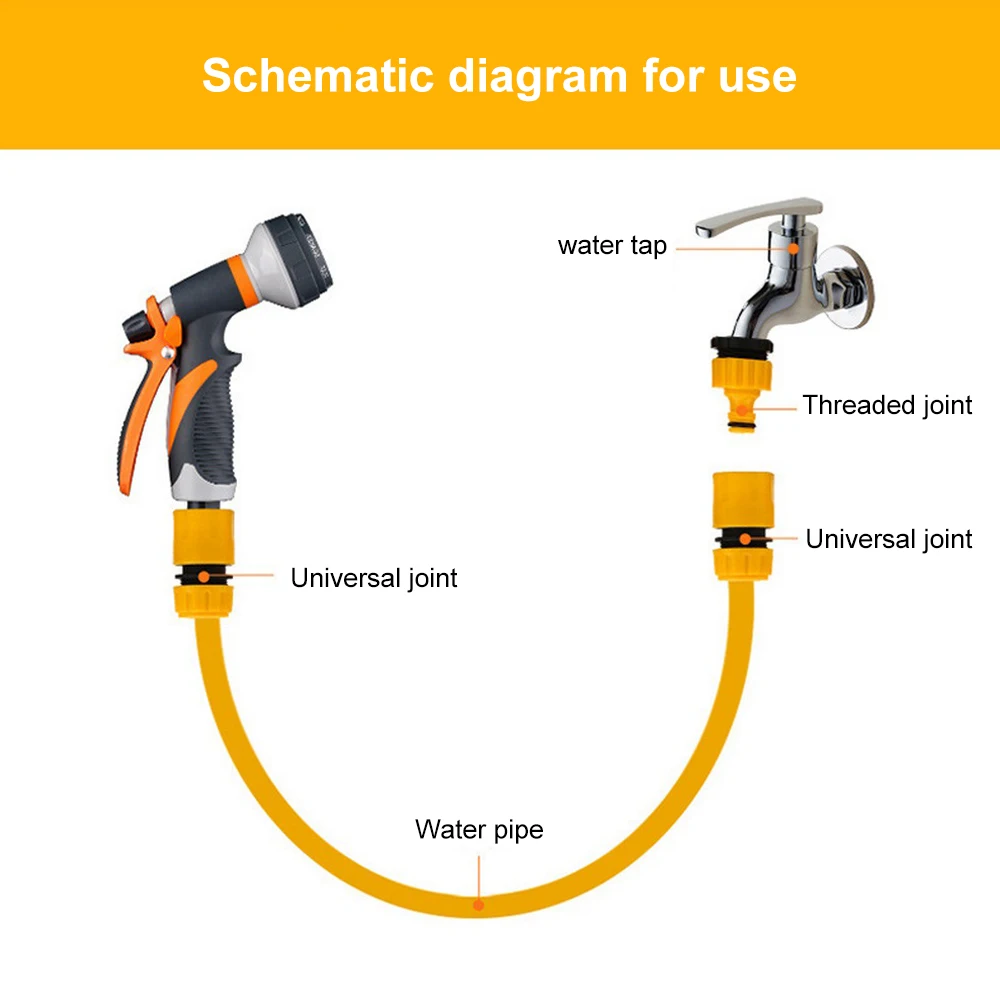 Schematic diagram for use

water tap

Threaded joint

Universal joint

Universal joint

Water pipe