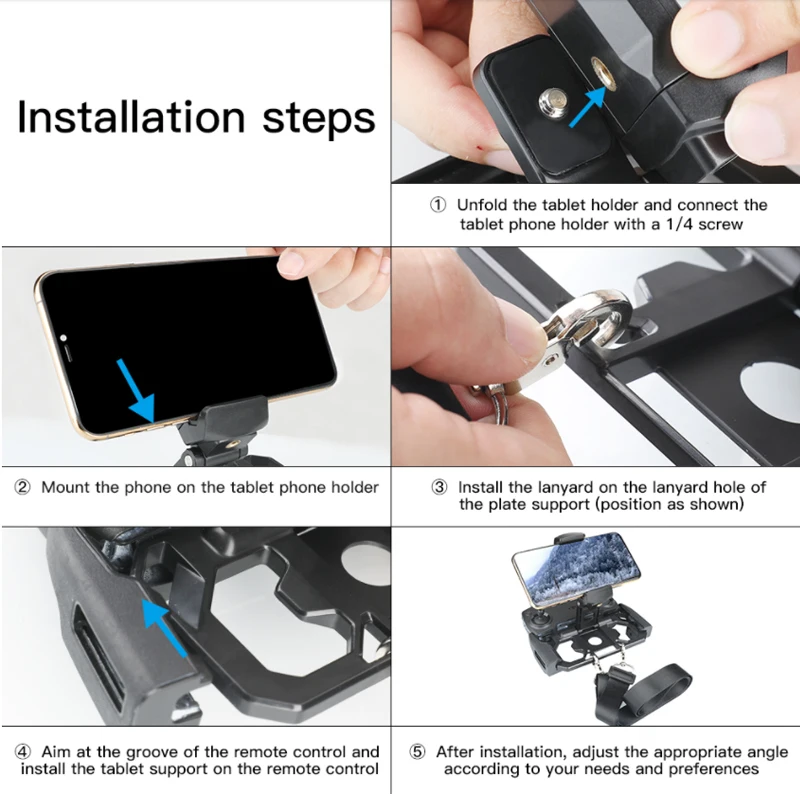 Installation steps

① Unfold the tablet holder and connect the tablet phone holder with a 1/4 screw

② Mount the phone on the tablet phone holder

③ Install the lanyard on the lanyard hole of the plate support (position as shown)

④ Aim at the groove of the remote control and install the tablet support on the remote control

⑤ After installation, adjust the appropriate angle according to your needs and preferences