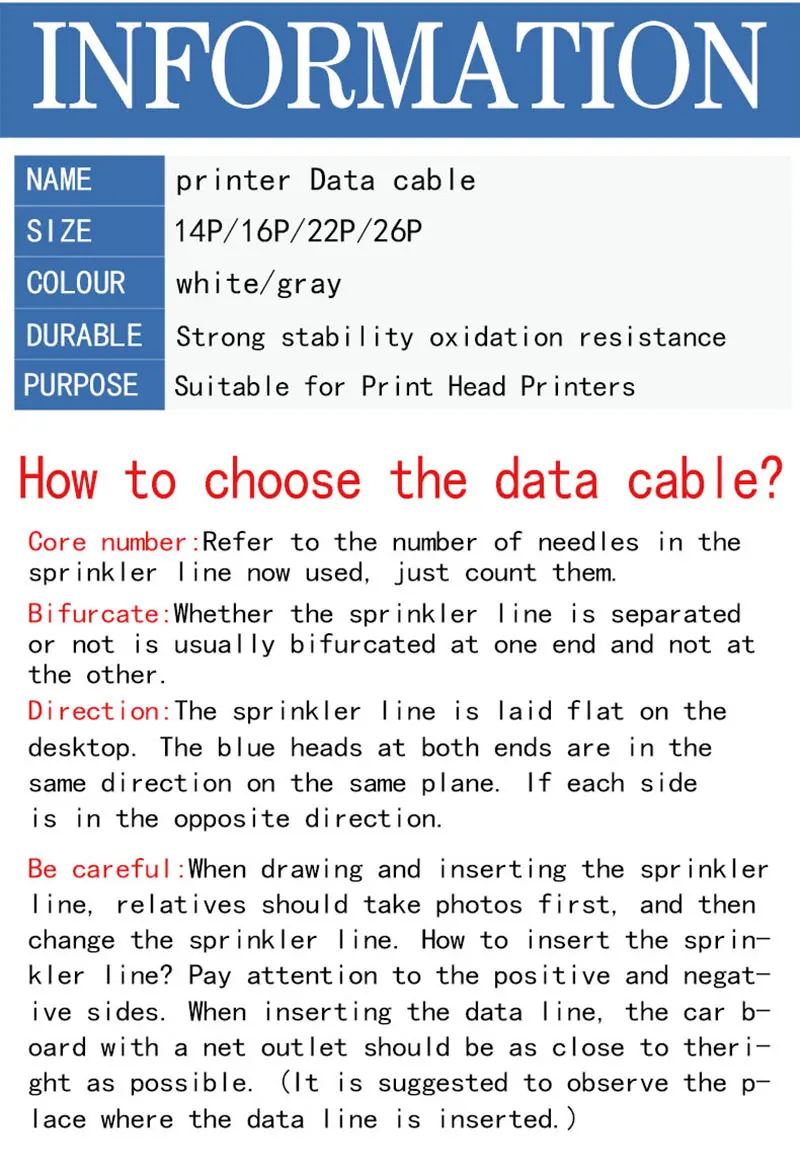 INFORMATION

| NAME | printer Data cable |
|---|---|
| SIZE | 14P/16P/22P/26P |
| COLOUR | white/gray |
| DURABLE | Strong stability oxidation resistance |
| PURPOSE | Suitable for Print Head Printers |

How to choose the data cable?

Core number:Refer to the number of needles in the sprinkler line now used, just count them.

Bifurcate:Whether the sprinkler line is separated or not is usually bifurcated at one end and not at the other.

Direction:The sprinkler line is laid flat on the desktop. The blue heads at both ends are in the same direction on the same plane. If each side is in the opposite direction.

Be careful:When drawing and inserting the sprinkler line, relatives should take photos first, and then change the sprinkler line. How to insert the sprinkler line? Pay attention to the positive and negative sides. When inserting the data line, the car board with a net outlet should be as close to theright as possible. (It is suggested to observe the place where the data line is inserted.)