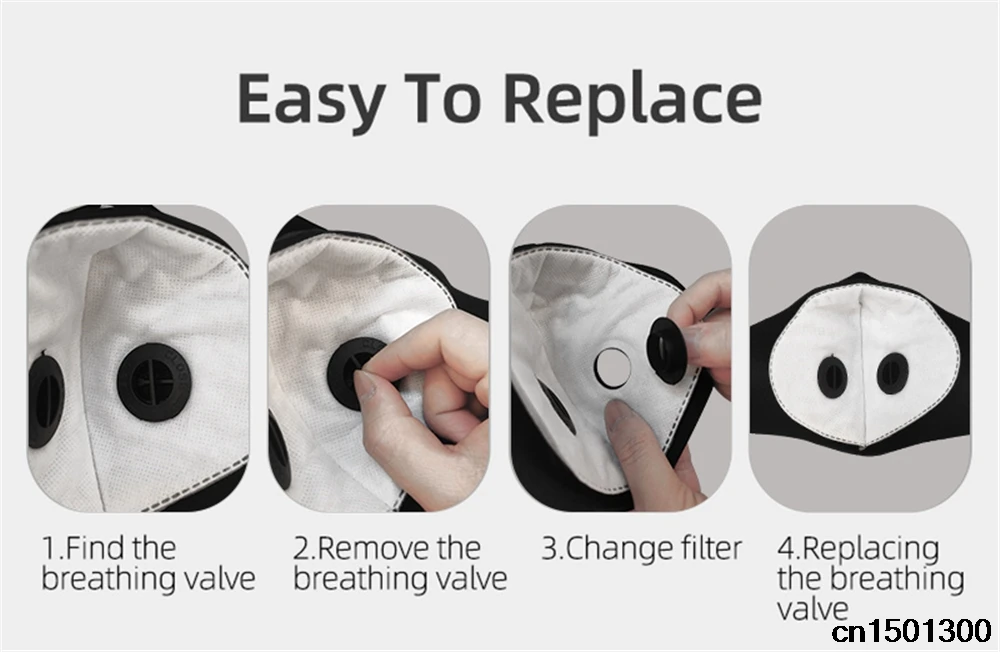 Easy To Replace

1.Find the breathing valve

2.Remove the breathing valve

3.Change filter

4.Replacing the breathing valve

cn1501300