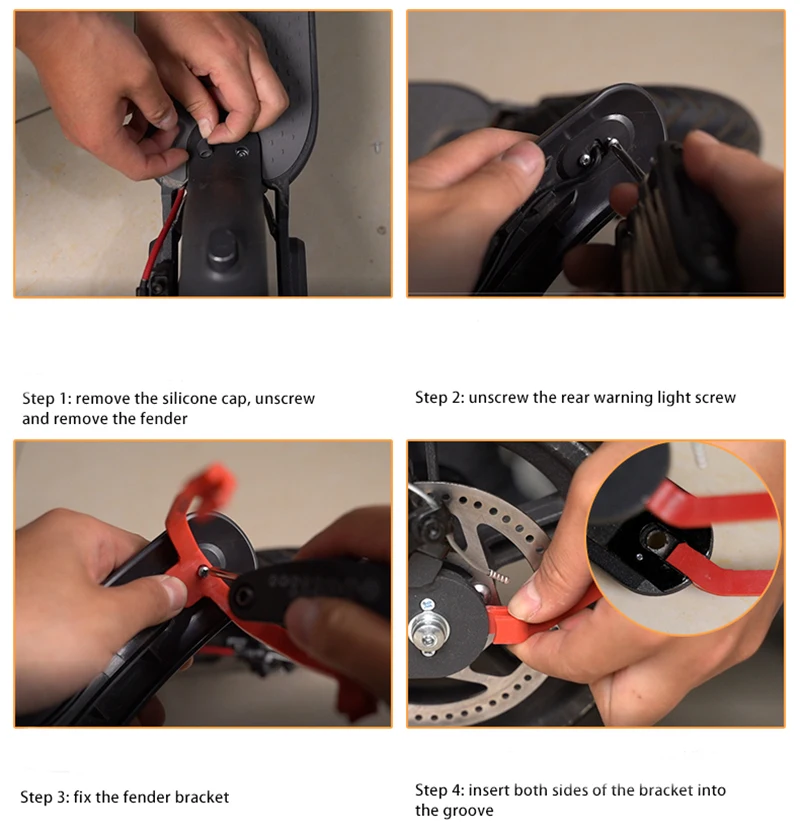 Step 1: remove the silicone cap, unscrew and remove the fender

Step 2: unscrew the rear warning light screw

Step 3: fix the fender bracket

Step 4: insert both sides of the bracket into the groove