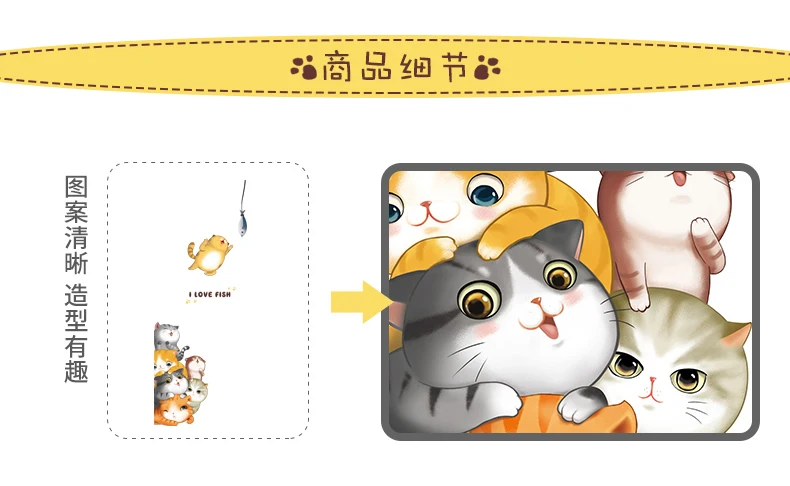 商品细节

图案清晰 造型有趣

I LOVE FISH